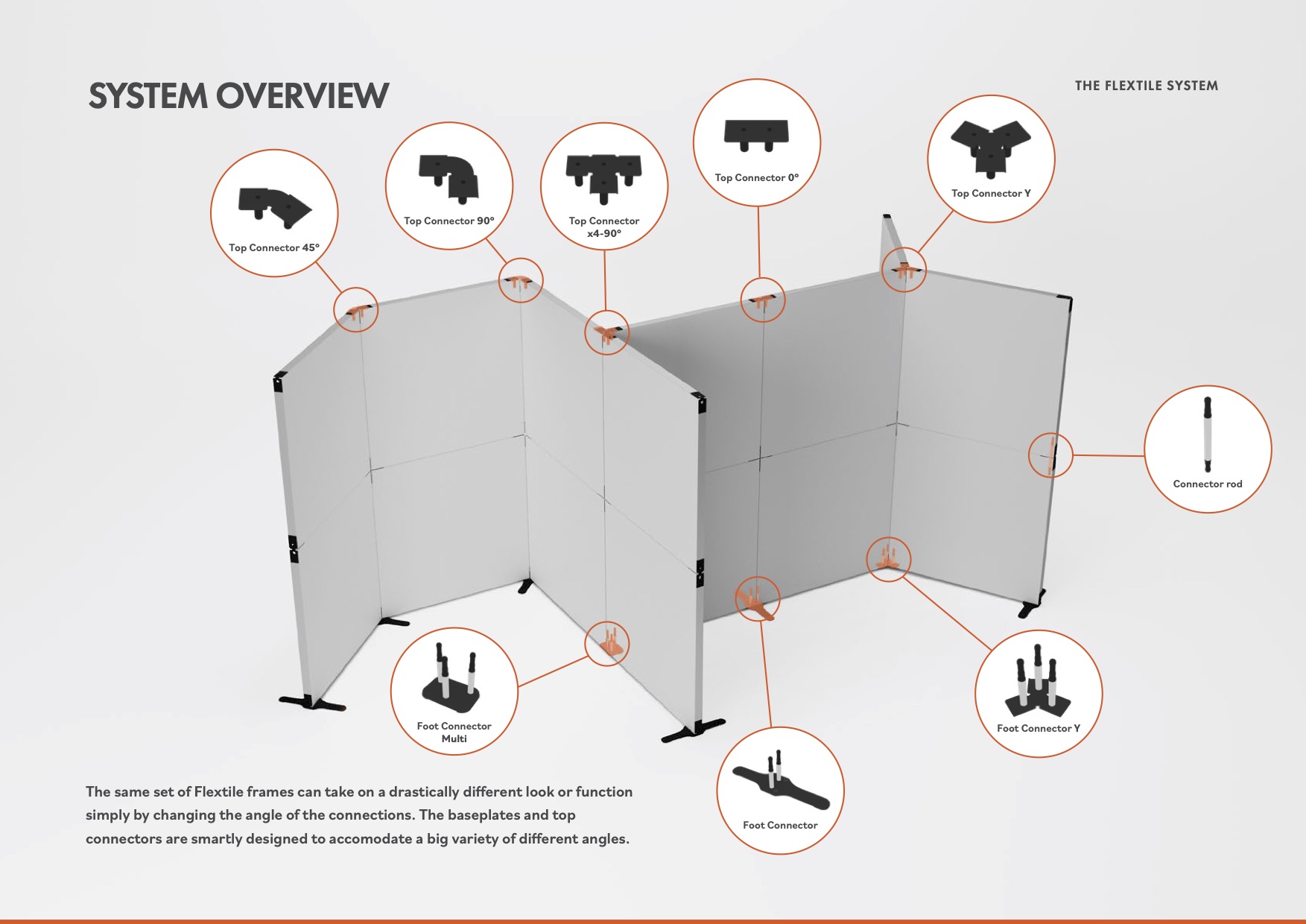 SYSTEM OVERVIEW

THE FLEXTILE SYSTEM

Top Connector 45°

Top Connector 90°

Top Connector x4-90°

Top Connector 0°

Top Connector Y

Connector rod

Foot Connector Multi

Foot Connector

Foot Connector Y

The same set of Flextile frames can take on a drastically different look or function simply by changing the angle of the connections. The baseplates and top connectors are smartly designed to accomodate a big variety of different angles.