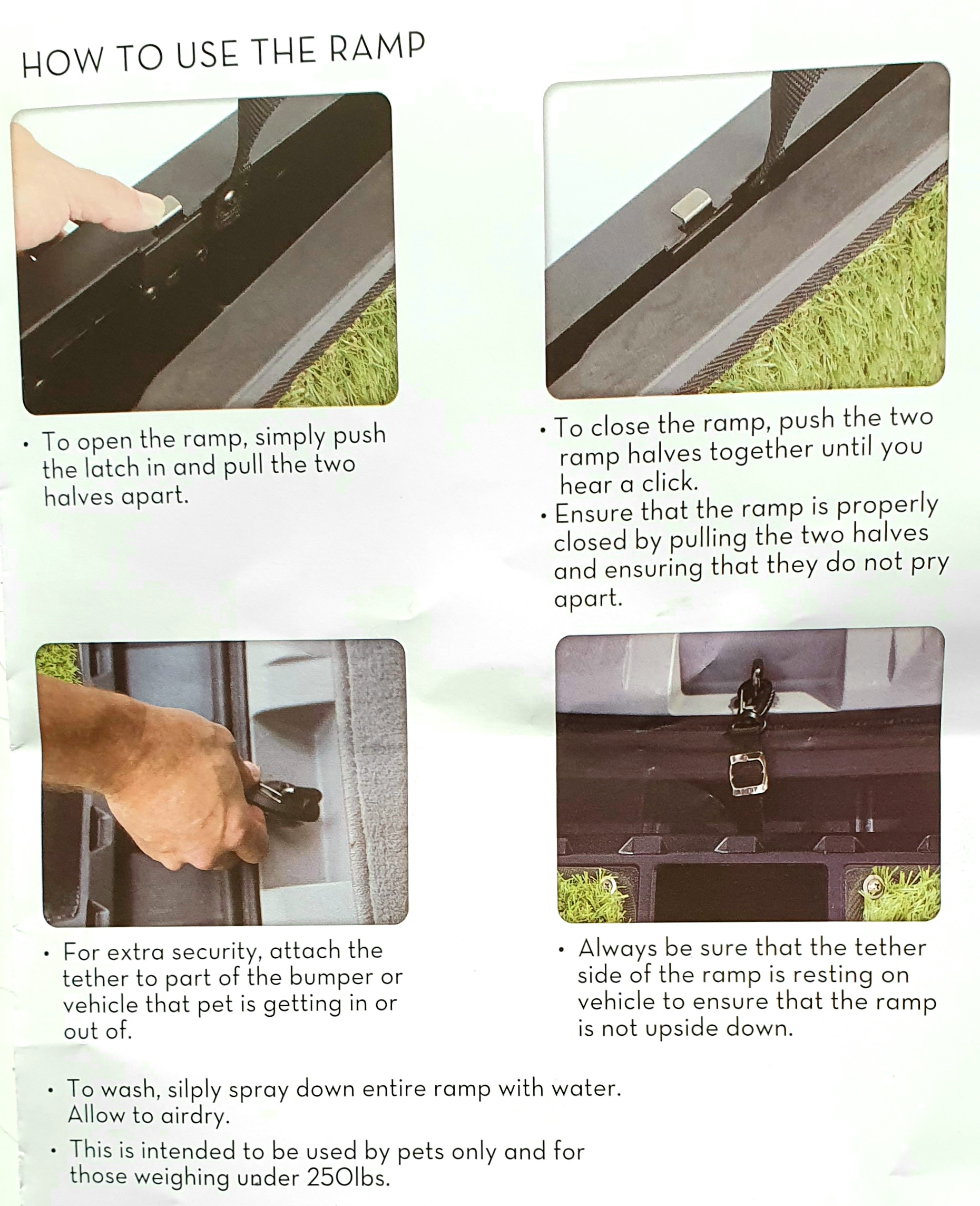 HOW TO USE THE RAMP

• To open the ramp, simply push the latch in and pull the two halves apart.

• To close the ramp, push the two ramp halves together until you hear a click.
• Ensure that the ramp is properly closed by pulling the two halves and ensuring that they do not pry apart.

• For extra security, attach the tether to part of the bumper or vehicle that pet is getting in or out of.

• Always be sure that the tether side of the ramp is resting on vehicle to ensure that the ramp is not upside down.

• To wash, silply spray down entire ramp with water. Allow to airdry.
• This is intended to be used by pets only and for those weighing under 250lbs.