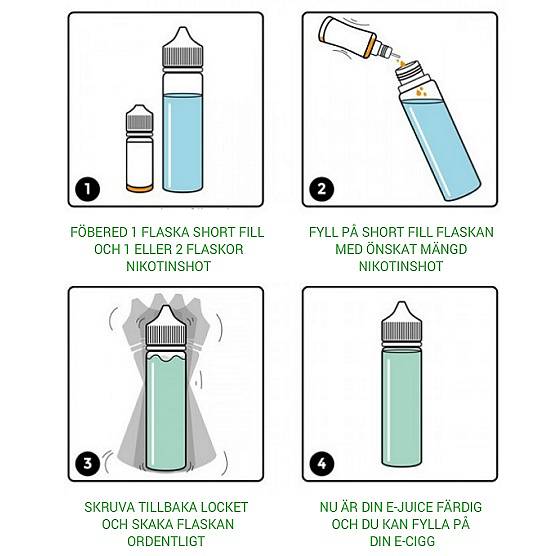 1

FÖBERED 1 FLASKA SHORT FILL OCH 1 ELLER 2 FLASKOR NIKOTINSHOT

2

FYLL PÅ SHORT FILL FLASKAN MED ÖNSKAT MÄNGD NIKOTINSHOT

3

SKRUVA TILLBAKA LOCKET OCH SKAKA FLASKAN ORDENTLIGT

4

NU ÄR DIN E-JUICE FÄRDIG OCH DU KAN FYLLA PÅ DIN E-CIGG