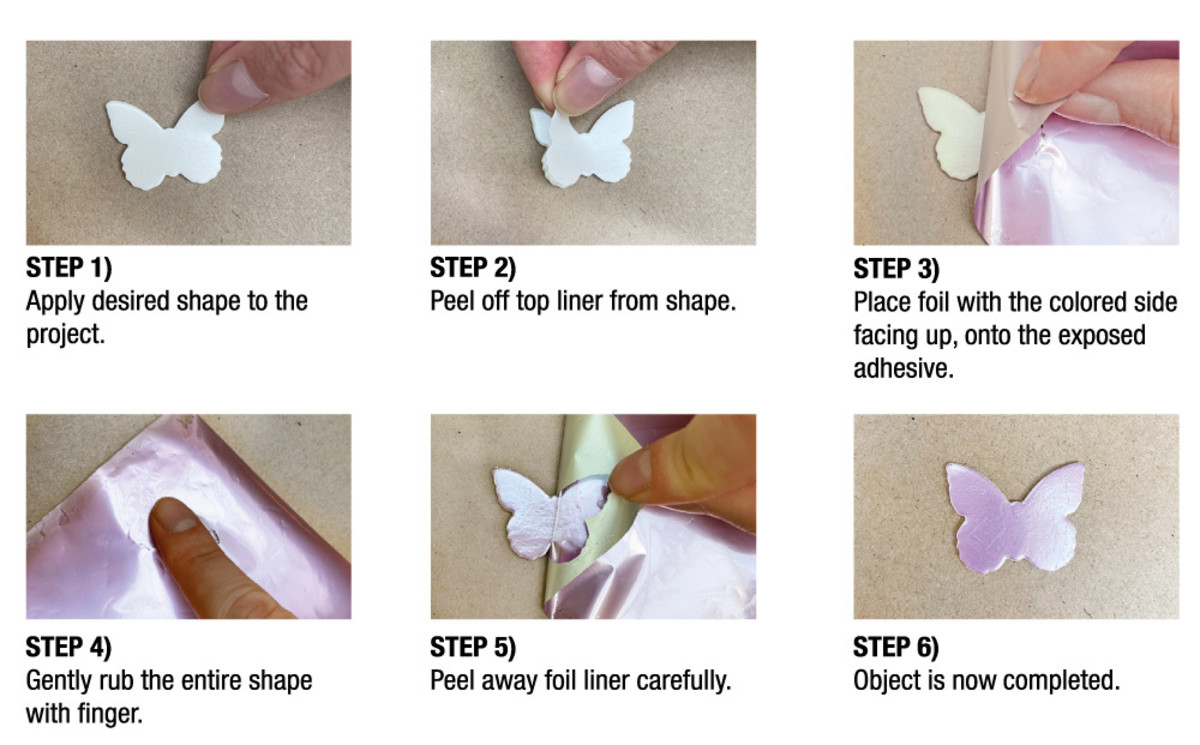 STEP 1)
Apply desired shape to the project.

STEP 2)
Peel off top liner from shape.

STEP 3)
Place foil with the colored side facing up, onto the exposed adhesive.

STEP 4)
Gently rub the entire shape with finger.

STEP 5)
Peel away foil liner carefully.

STEP 6)
Object is now completed.