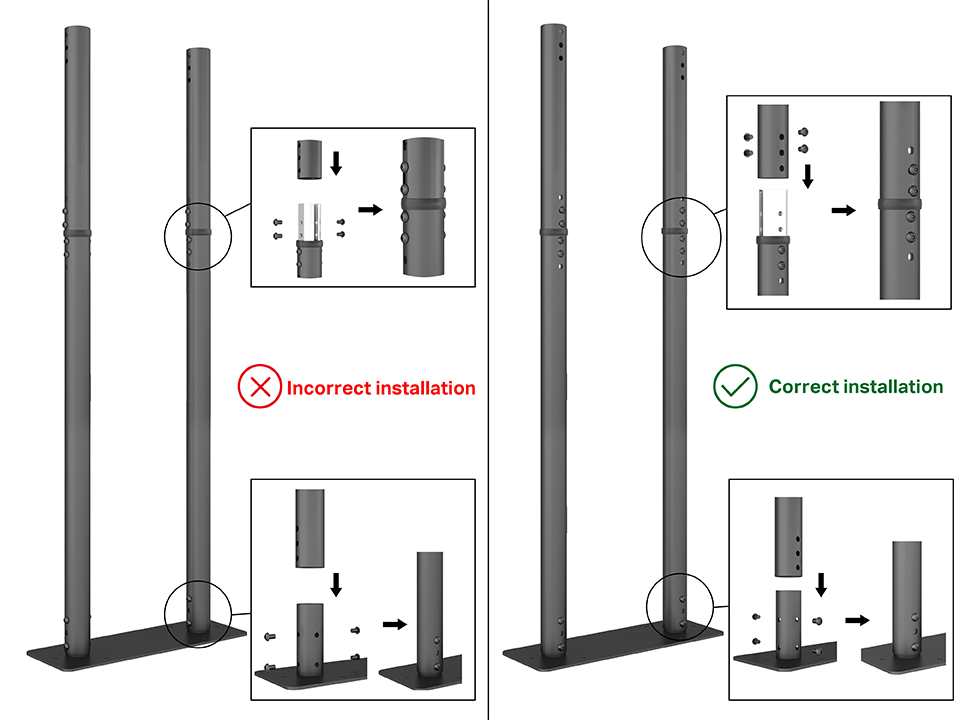 Incorrect installation

Correct installation