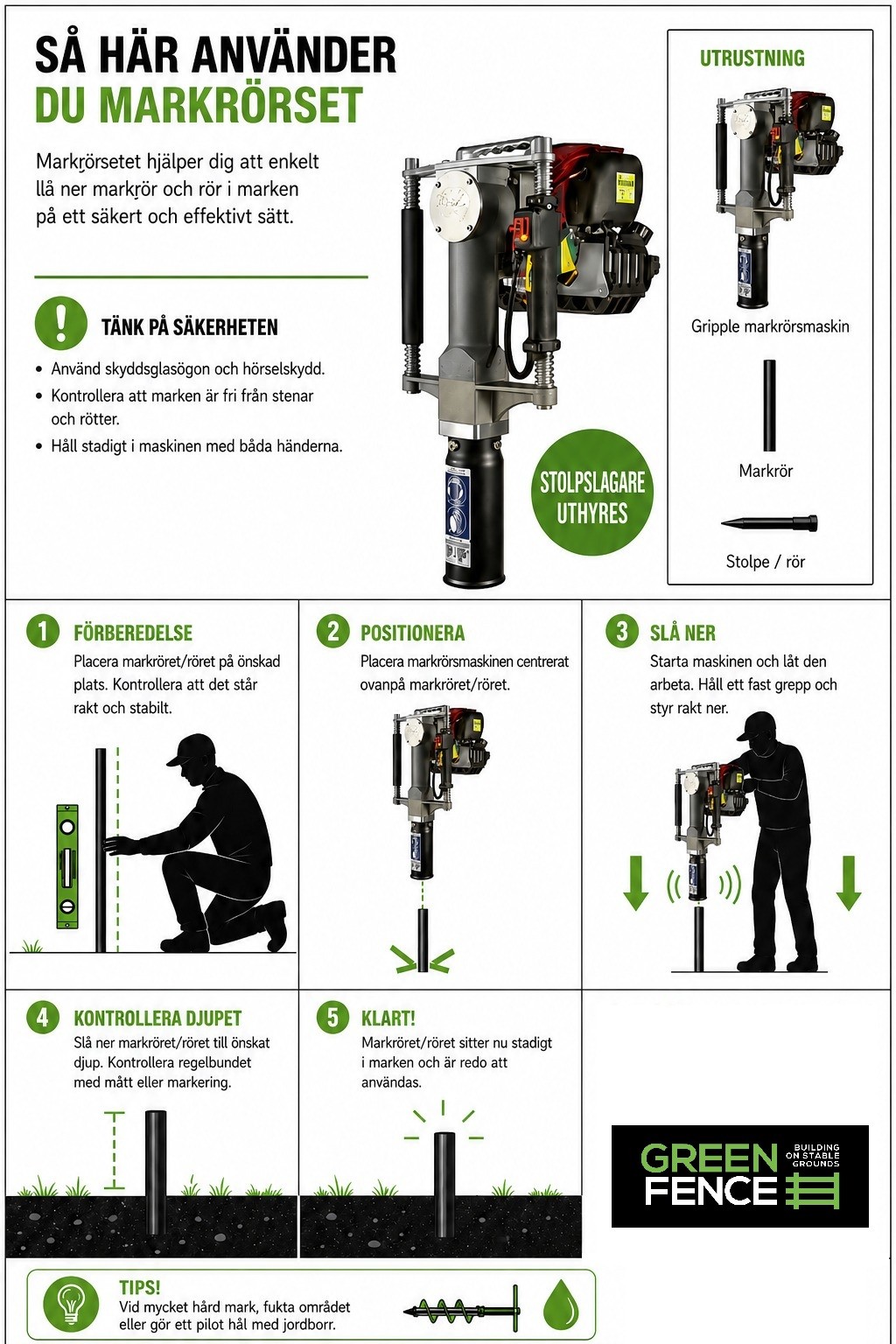 SÅ HÄR ANVÄNDER DU MARKRÖRSET

Markrörsetet hjälper dig att enkelt llå ner markrör och rör i marken på ett säkert och effektivt sätt.

TÄNK PÅ SÄKERHETEN

• Använd skyddsglasögon och hörselskydd.
• Kontrollera att marken är fri från stenar och rötter.
• Håll stadigt i maskinen med båda händerna.

STOLPSLAGARE UTHYRES

UTRUSTNING

Gripple markrörsmaskin

Markrör

Stolpe / rör

1 FÖRBEREDELSE
Placera markröret/röret på önskad plats. Kontrollera att det står rakt och stabilt.

2 POSITIONERA
Placera markrörsmaskinen centrerat ovanpå markröret/röret.

3 SLÅ NER
Starta maskinen och låt den arbeta. Håll ett fast grepp och styr rakt ner.

4 KONTROLLERA DJUPET
Slå ner markröret/röret till önskat djup. Kontrollera regelbundet med mått eller markering.

5 KLART!
Markröret/röret sitter nu stadigt i marken och är redo att användas.

GREEN FENCE BUILDING ON STABLE GROUNDS

TIPS!
Vid mycket hård mark, fukta området eller gör ett pilot hål med jordborr.