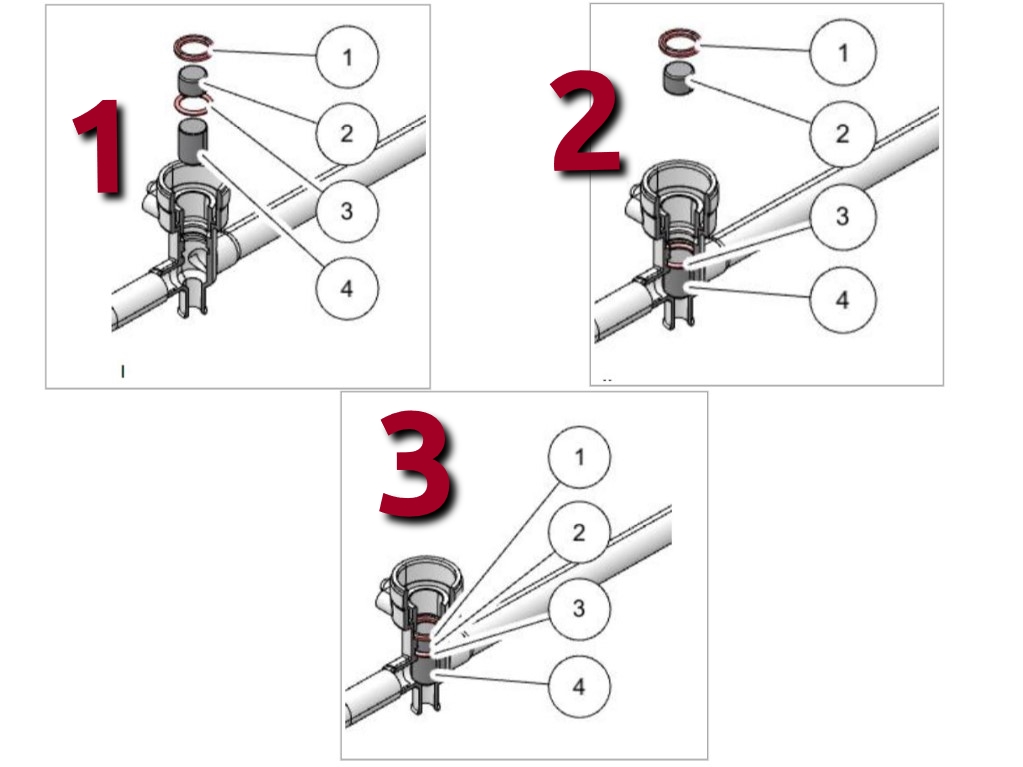 1
1
2
3
4
I

2
1
2
3
4

3
1
2
3
4