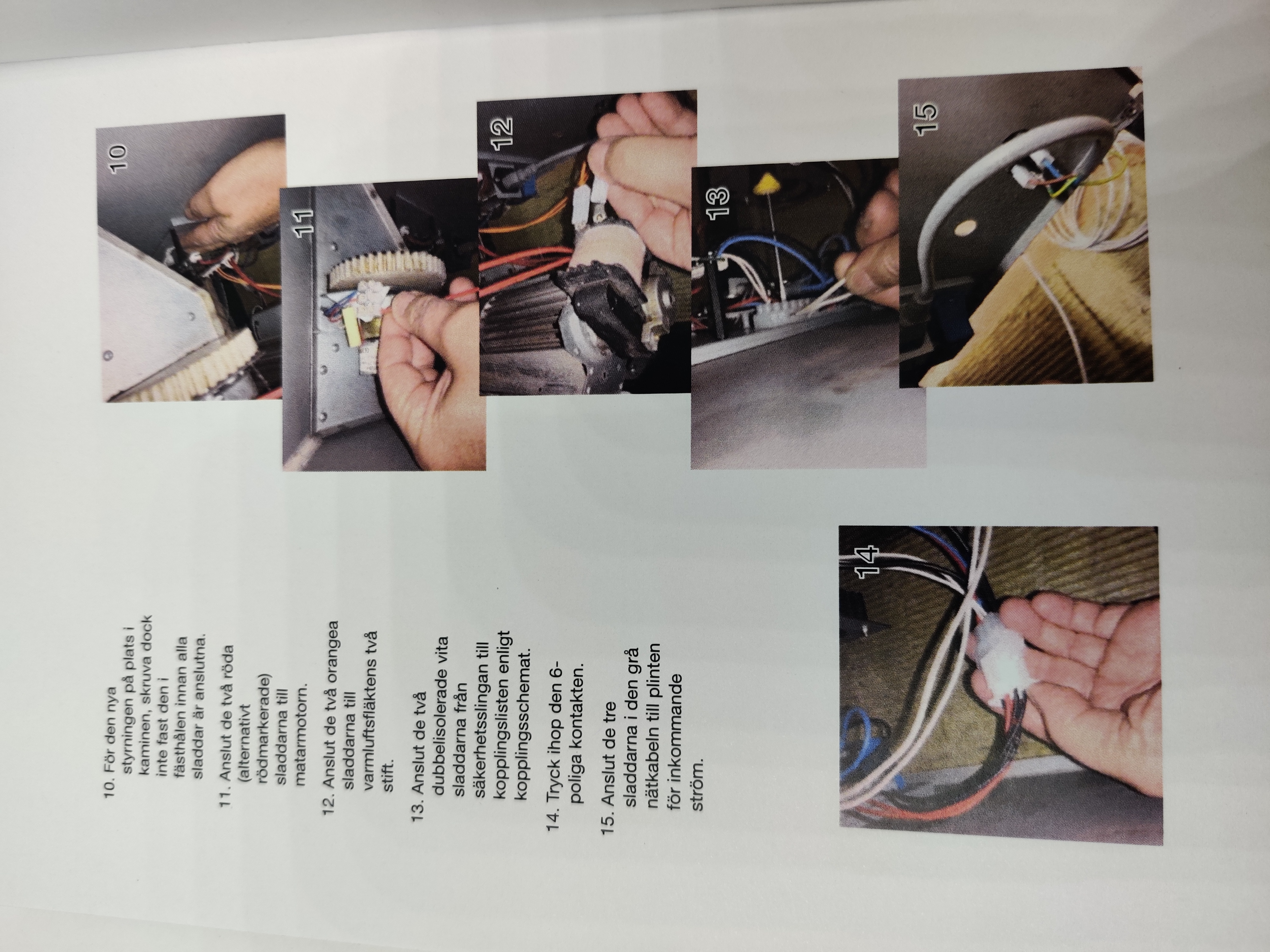 10. För den nya styrningen på plats i kaminen, skruva dock inte fast den i fästhålen innan alla sladdar är anslutna.

11. Anslut de två röda (alternativt rödmarkerade) sladdarna till matarmotorn.

12. Anslut de två orangea sladdarna till varmluftsfläktens två stift.

13. Anslut de två dubbelisolerade vita sladdarna från säkerhetsslingan till kopplingslisten enligt kopplingsschemat.

14. Tryck ihop den 6-poliga kontakten.

15. Anslut de tre sladdarna i den grå nätkabeln till plinten för inkommande ström.

10

11

12

13

14

15