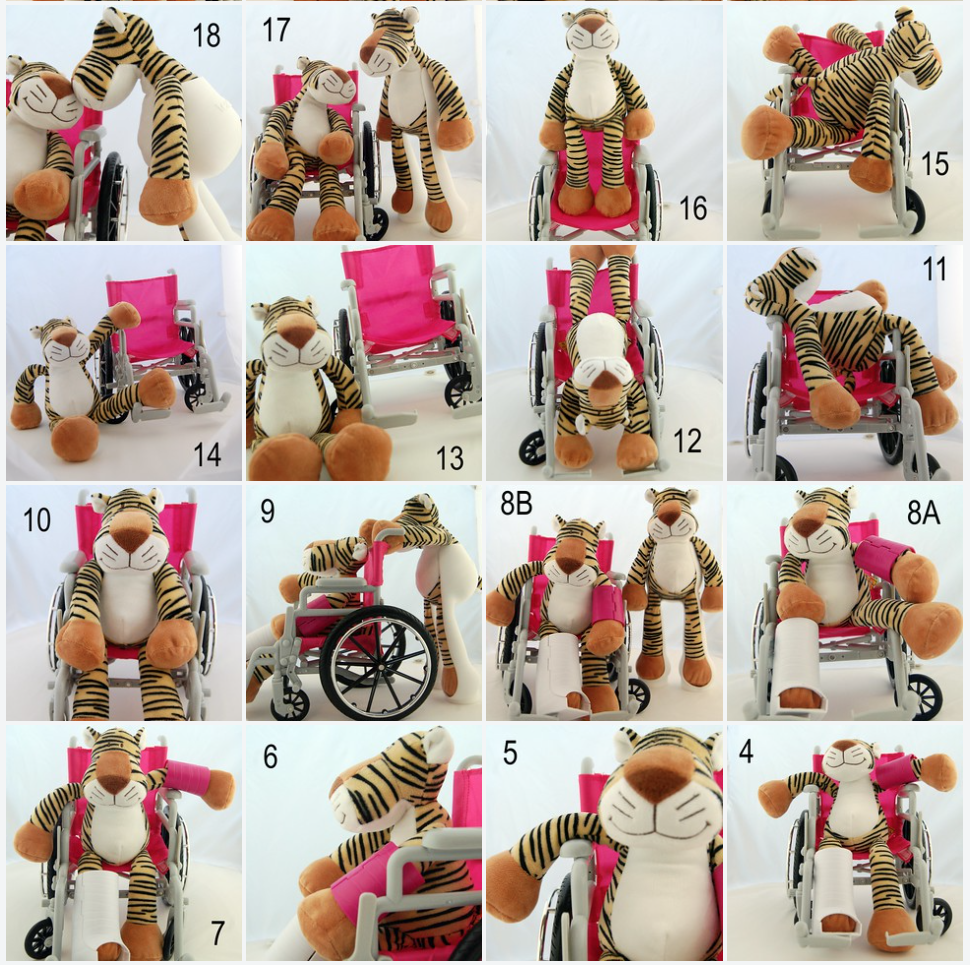 18

17

16

15

14

13

12

11

10

9

8B

8A

7

6

5

4