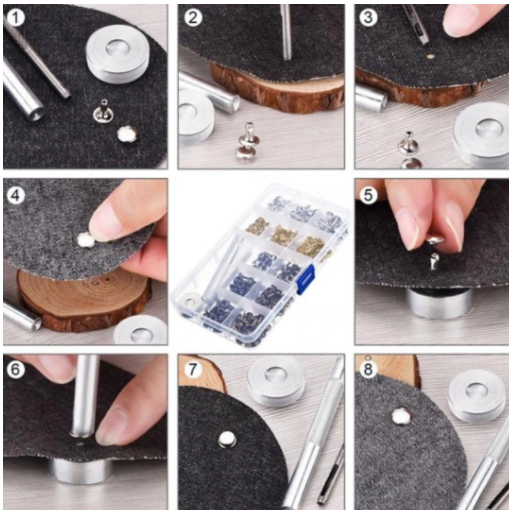 1

2

3

4

5

6

7

8