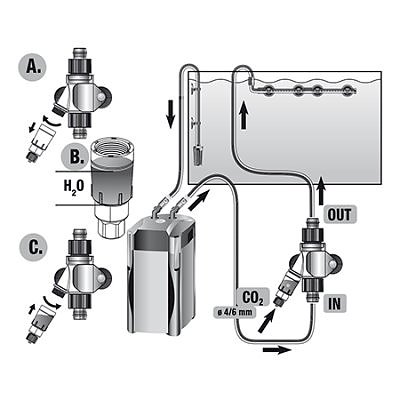 A.

B.

$H_2O$

C.

OUT

$CO_2$
ø 4/6 mm

IN