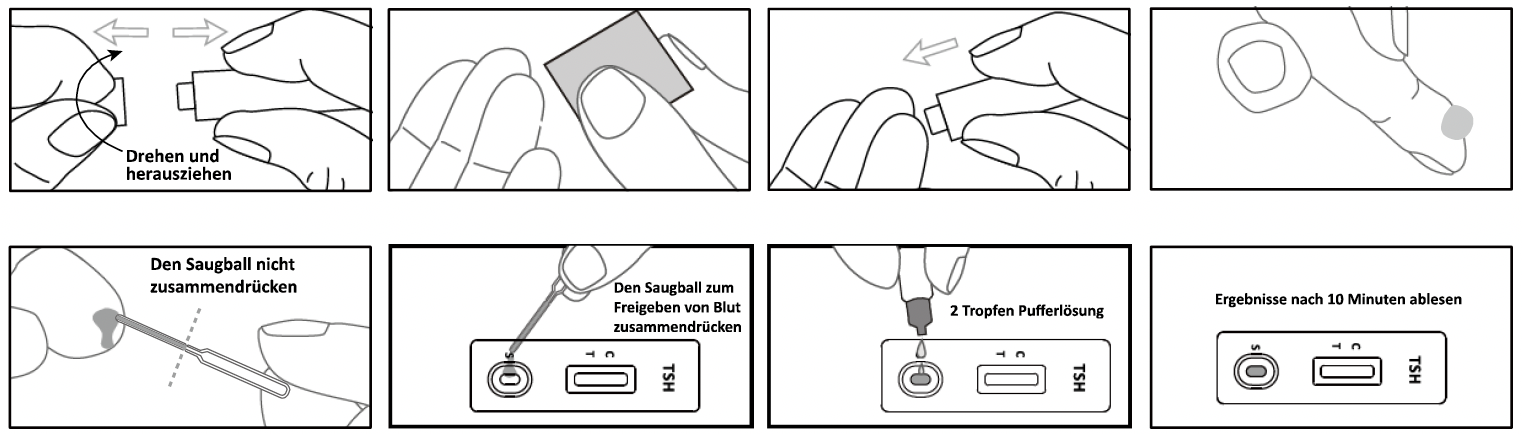 Drehen und herausziehen

Den Saugball nicht zusammendrücken

Den Saugball zum Freigeben von Blut zusammendrücken

S T C TSH

2 Tropfen Pufferlösung

S T C TSH

Ergebnisse nach 10 Minuten ablesen

S T C TSH