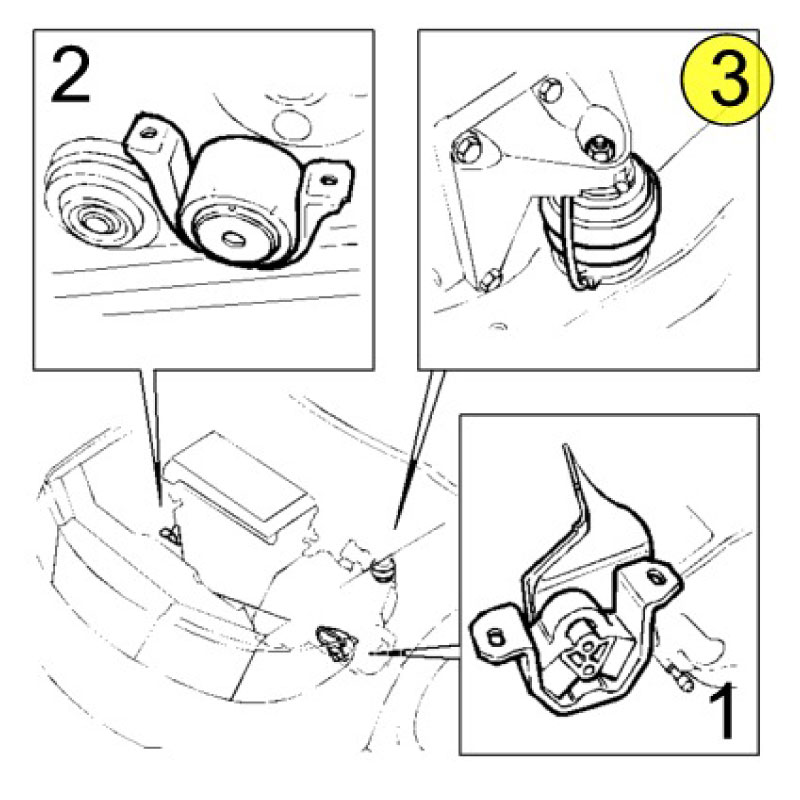 2

3

1