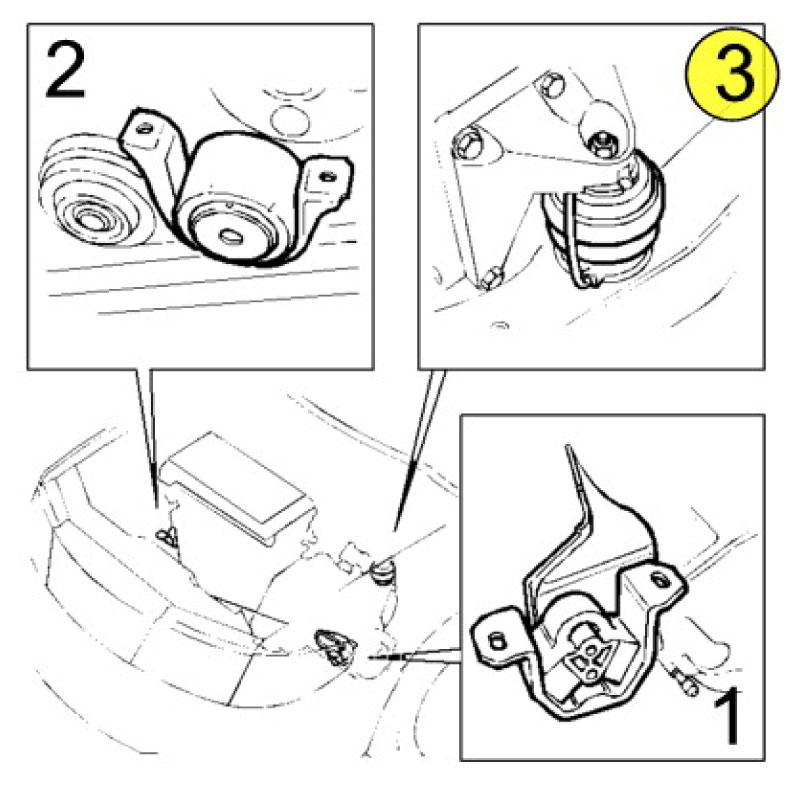 2

3

1