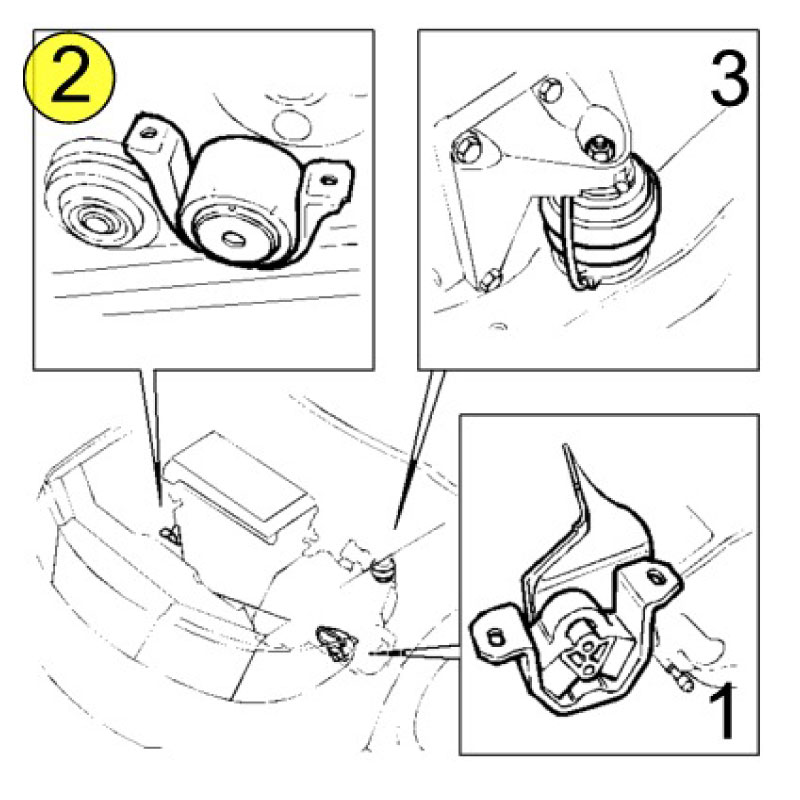 2
3
1