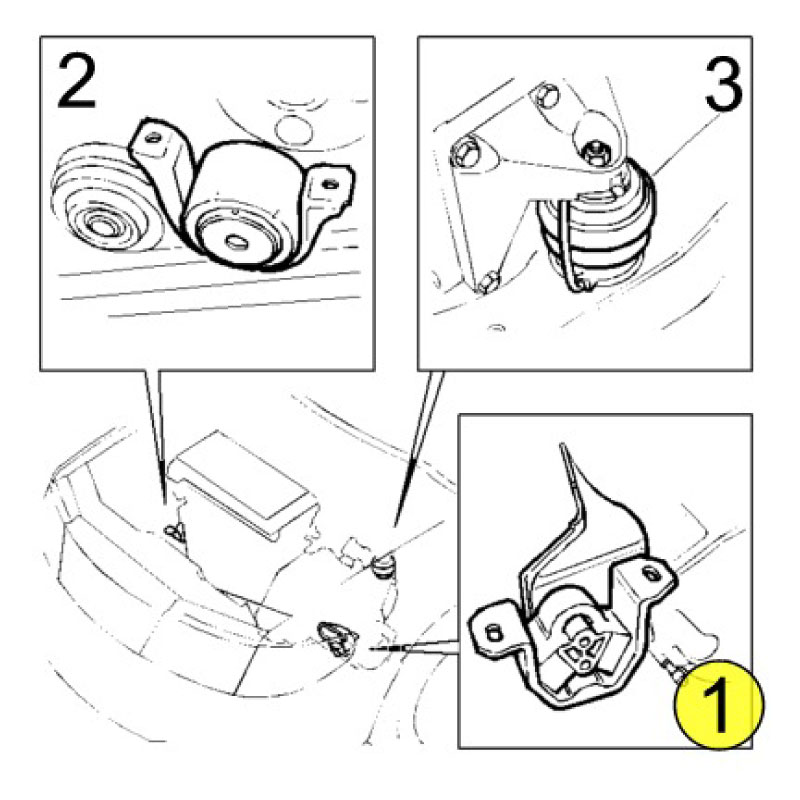 2

3

1