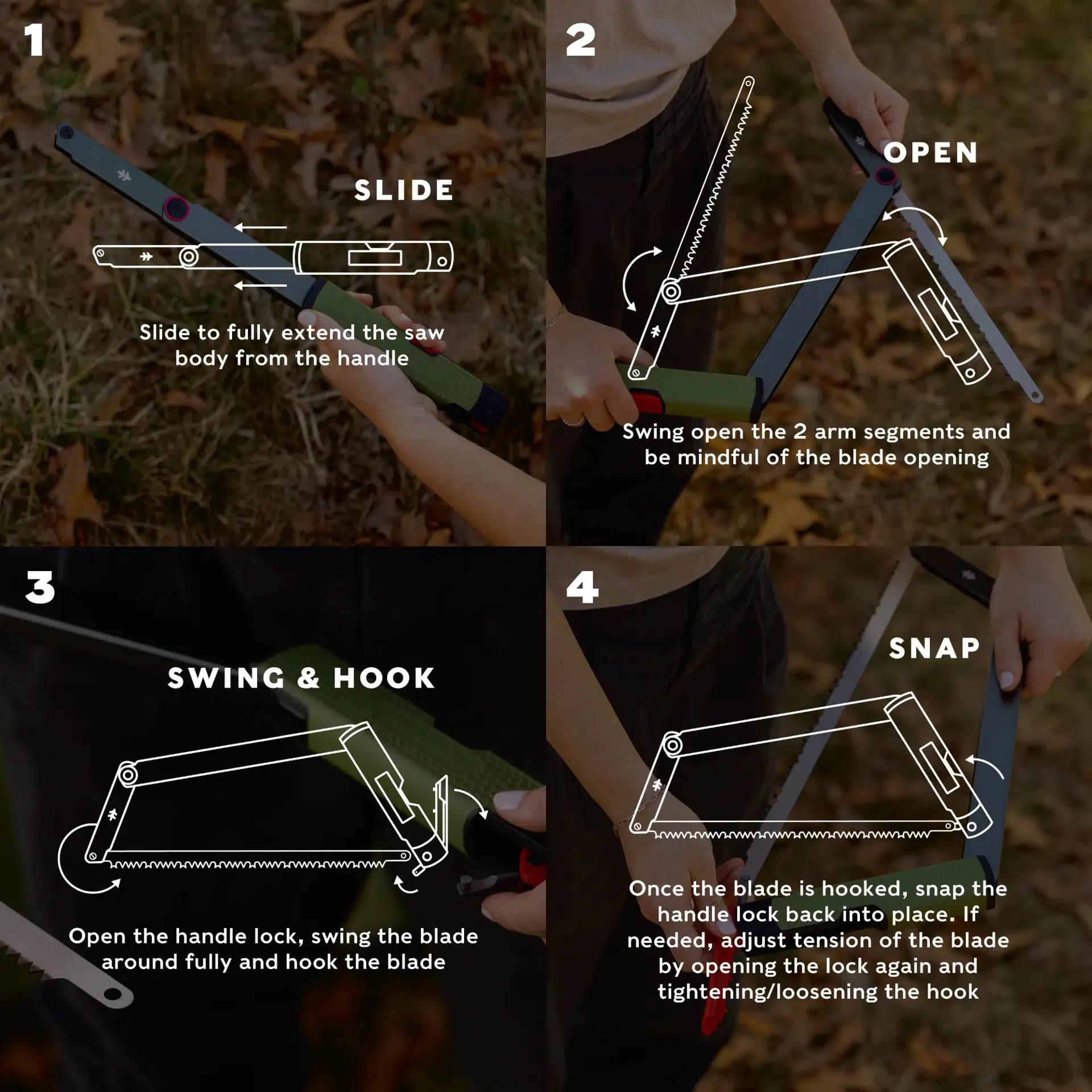 1

SLIDE

Slide to fully extend the saw body from the handle

2

OPEN

Swing open the 2 arm segments and be mindful of the blade opening

3

SWING & HOOK

Open the handle lock, swing the blade around fully and hook the blade

4

SNAP

Once the blade is hooked, snap the handle lock back into place. If needed, adjust tension of the blade by opening the lock again and tightening/loosening the hook