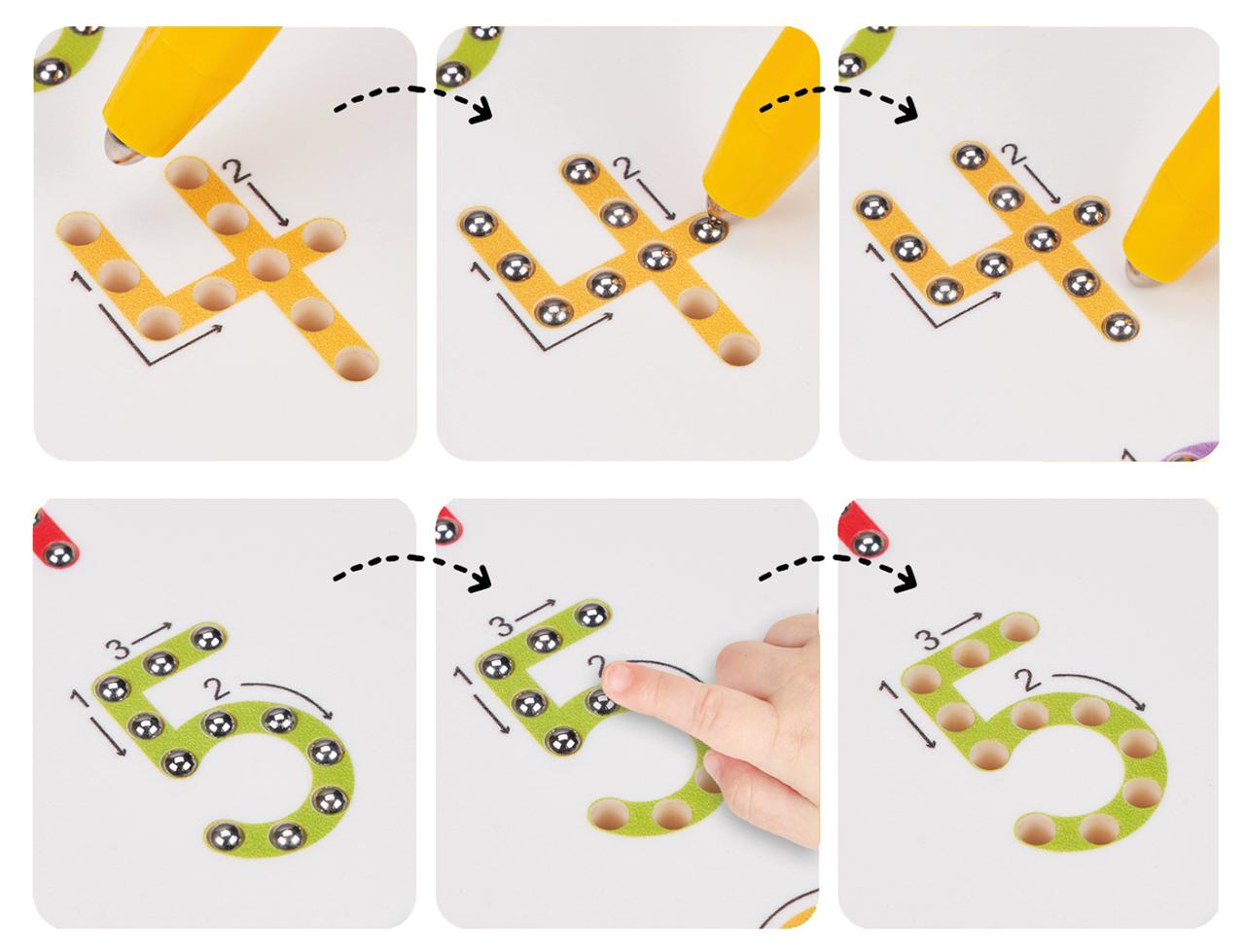 2
1

2
1

2
1

3
1
2

3
1
2

3
1
2