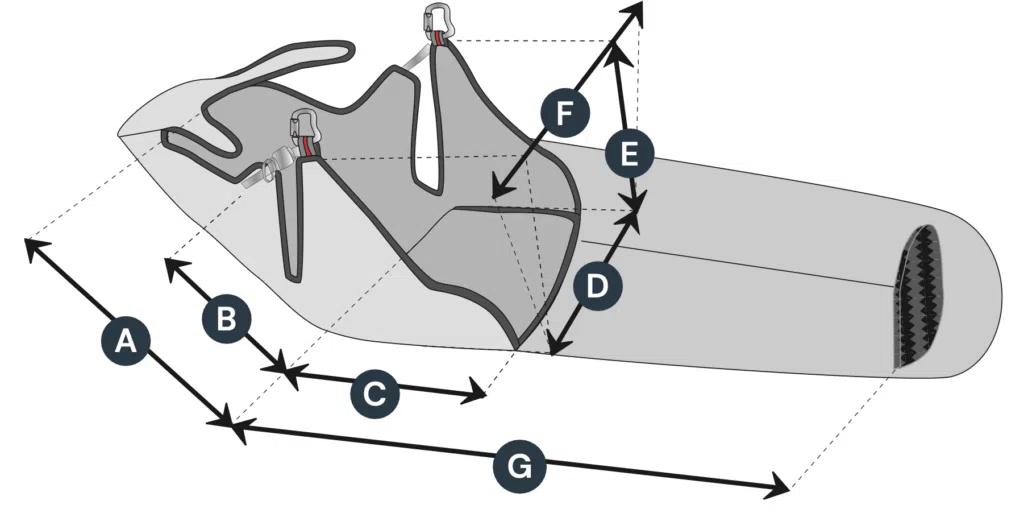 F
E
D
A
B
C
G