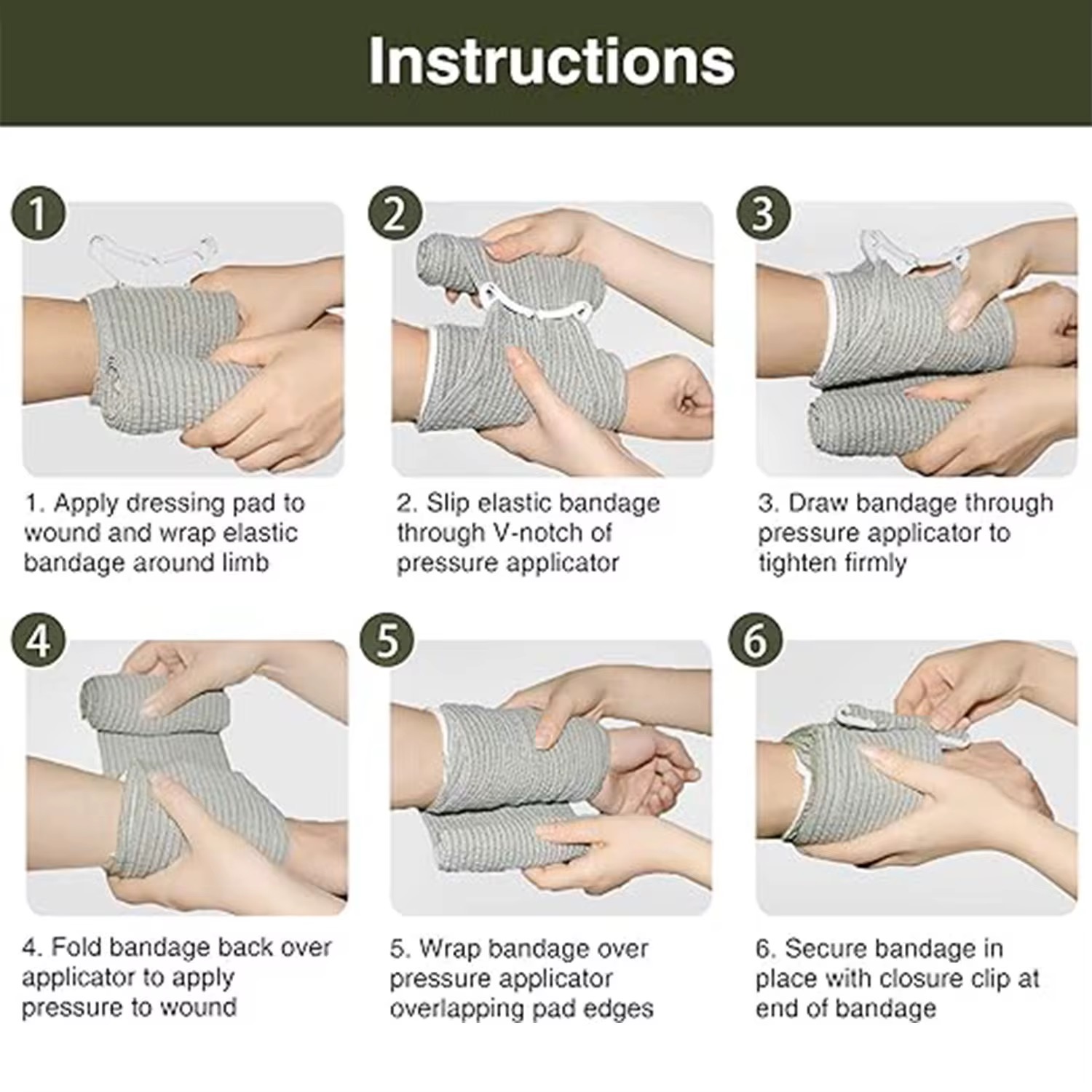 Instructions

1

1. Apply dressing pad to wound and wrap elastic bandage around limb

2

2. Slip elastic bandage through V-notch of pressure applicator

3

3. Draw bandage through pressure applicator to tighten firmly

4

4. Fold bandage back over applicator to apply pressure to wound

5

5. Wrap bandage over pressure applicator overlapping pad edges

6

6. Secure bandage in place with closure clip at end of bandage