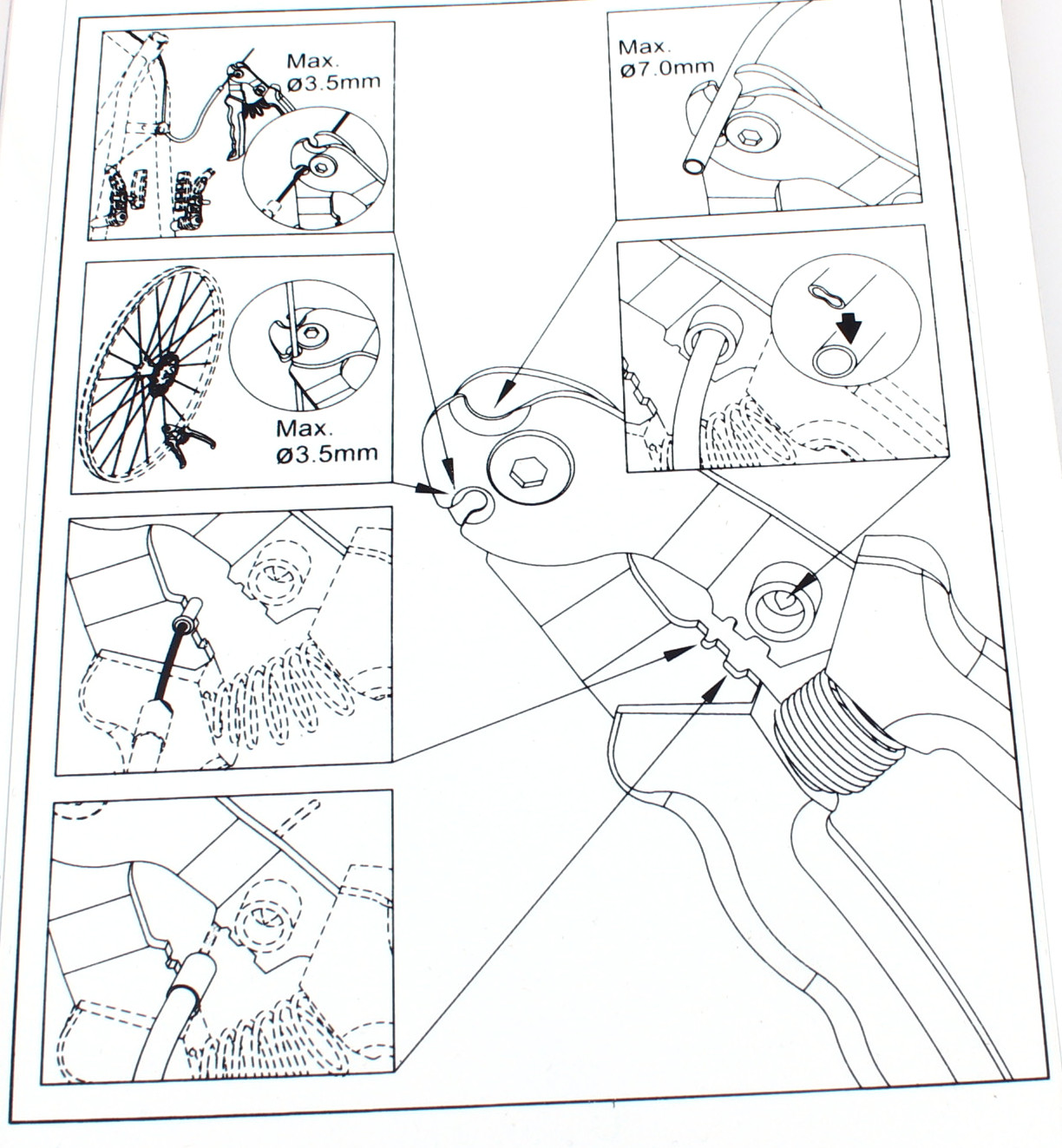 Max.
ø3.5mm

Max.
ø7.0mm

Max.
ø3.5mm