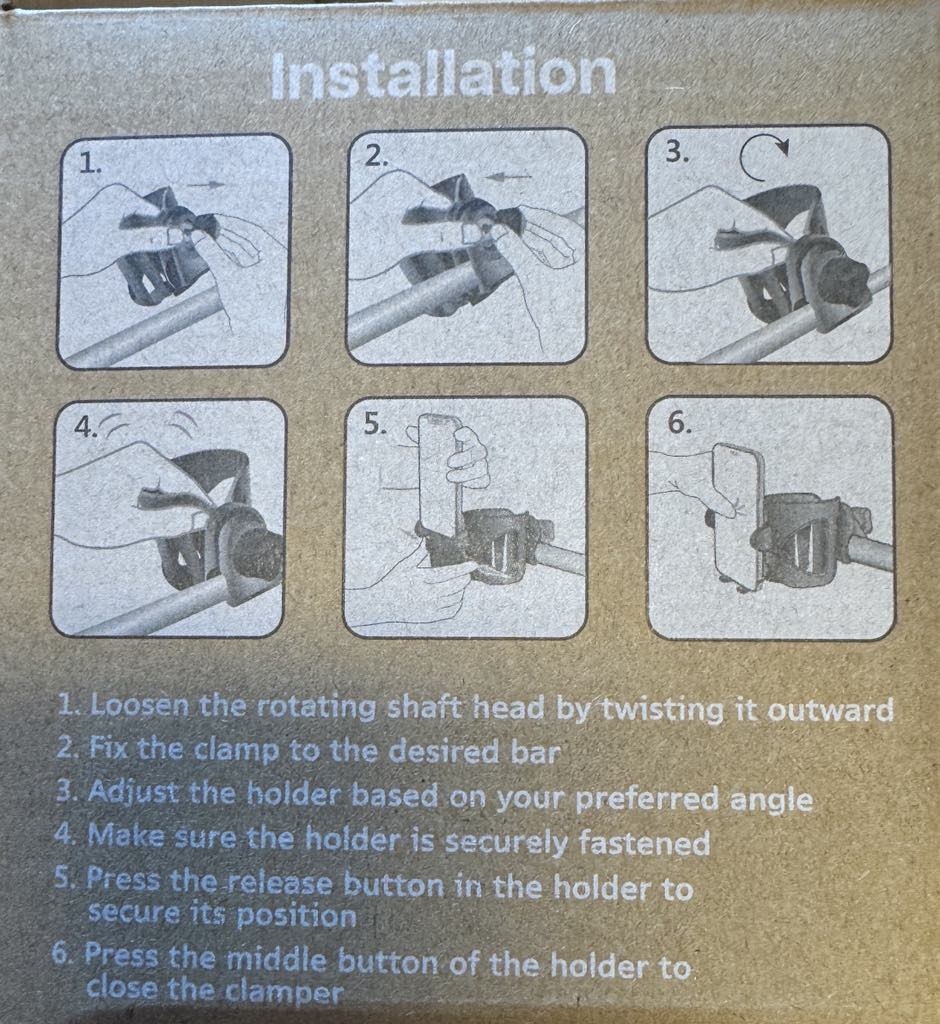 Installation

1.

2.

3.

4.

5.

6.

1. Loosen the rotating shaft head by twisting it outward
2. Fix the clamp to the desired bar
3. Adjust the holder based on your preferred angle
4. Make sure the holder is securely fastened
5. Press the release button in the holder to secure its position
6. Press the middle button of the holder to close the clamper