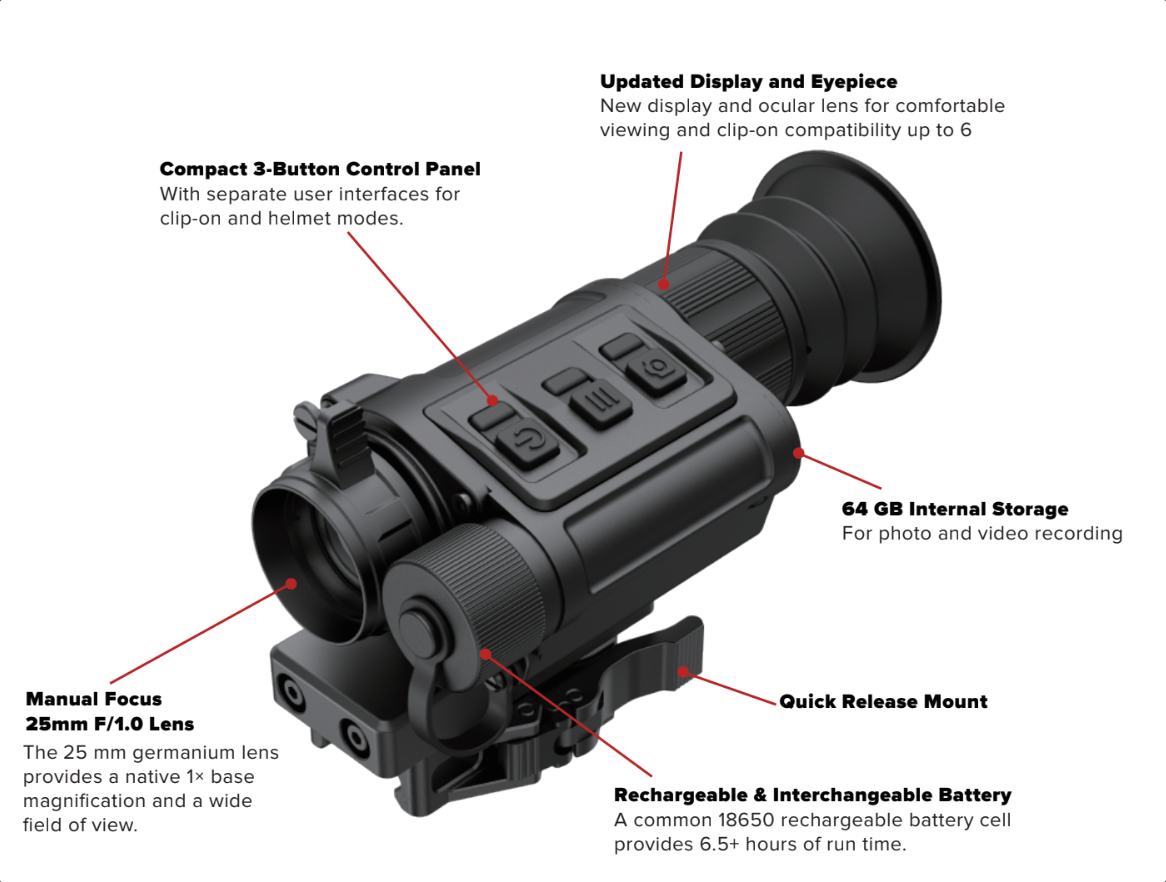 Updated Display and Eyepiece
New display and ocular lens for comfortable viewing and clip-on compatibility up to 6

Compact 3-Button Control Panel
With separate user interfaces for clip-on and helmet modes.

64 GB Internal Storage
For photo and video recording

Manual Focus
25mm F/1.0 Lens
The 25 mm germanium lens provides a native 1× base magnification and a wide field of view.

Quick Release Mount

Rechargeable & Interchangeable Battery
A common 18650 rechargeable battery cell provides 6.5+ hours of run time.