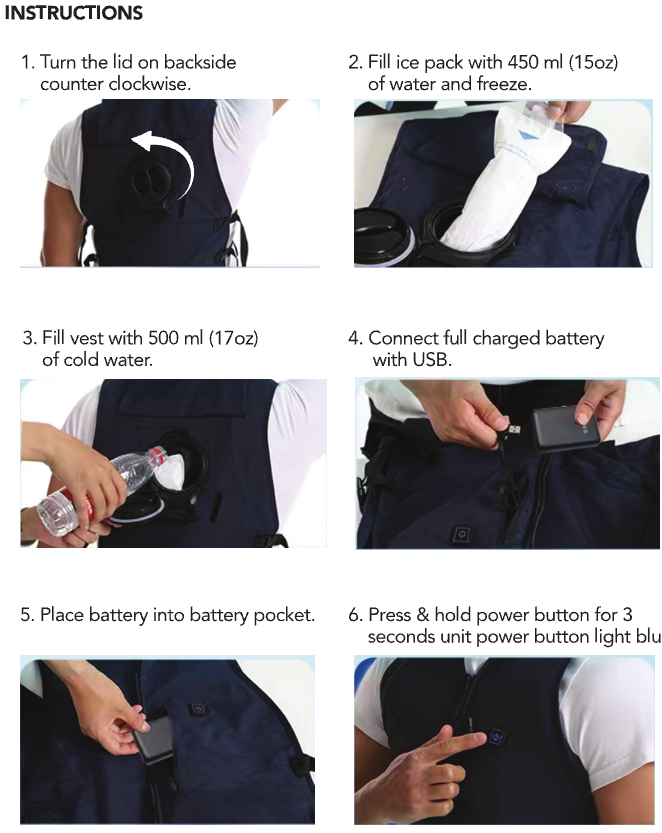 INSTRUCTIONS

1. Turn the lid on backside counter clockwise.

2. Fill ice pack with 450 ml (15oz) of water and freeze.

3. Fill vest with 500 ml (17oz) of cold water.

4. Connect full charged battery with USB.

5. Place battery into battery pocket.

6. Press & hold power button for 3 seconds unit power button light blu