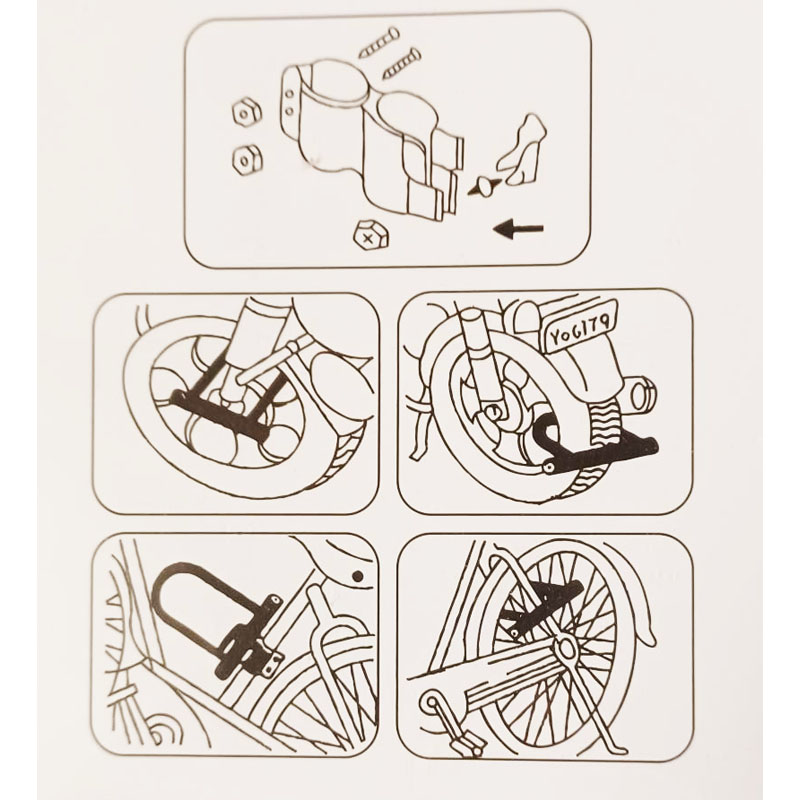 YoG179