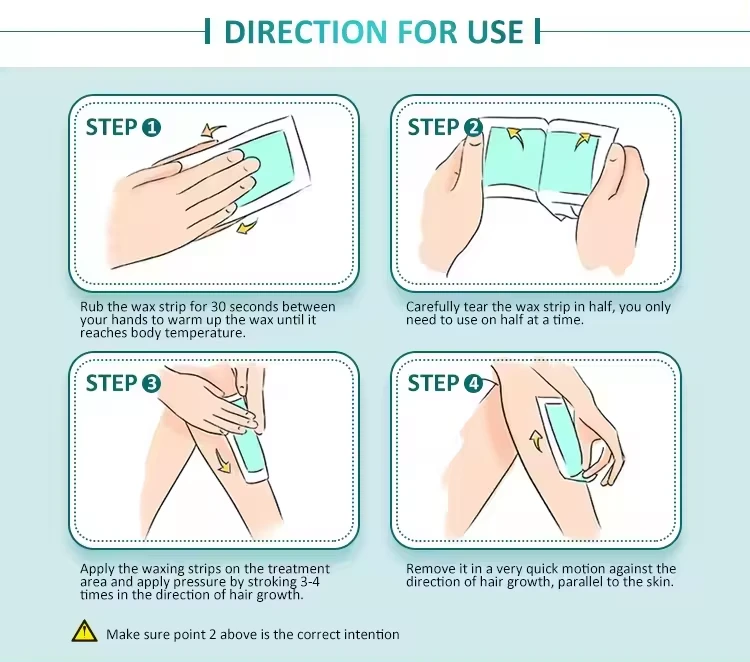 DIRECTION FOR USE

STEP 1

Rub the wax strip for 30 seconds between your hands to warm up the wax until it reaches body temperature.

STEP 2

Carefully tear the wax strip in half, you only need to use on half at a time.

STEP 3

Apply the waxing strips on the treatment area and apply pressure by stroking 3-4 times in the direction of hair growth.

STEP 4

Remove it in a very quick motion against the direction of hair growth, parallel to the skin.

Make sure point 2 above is the correct intention