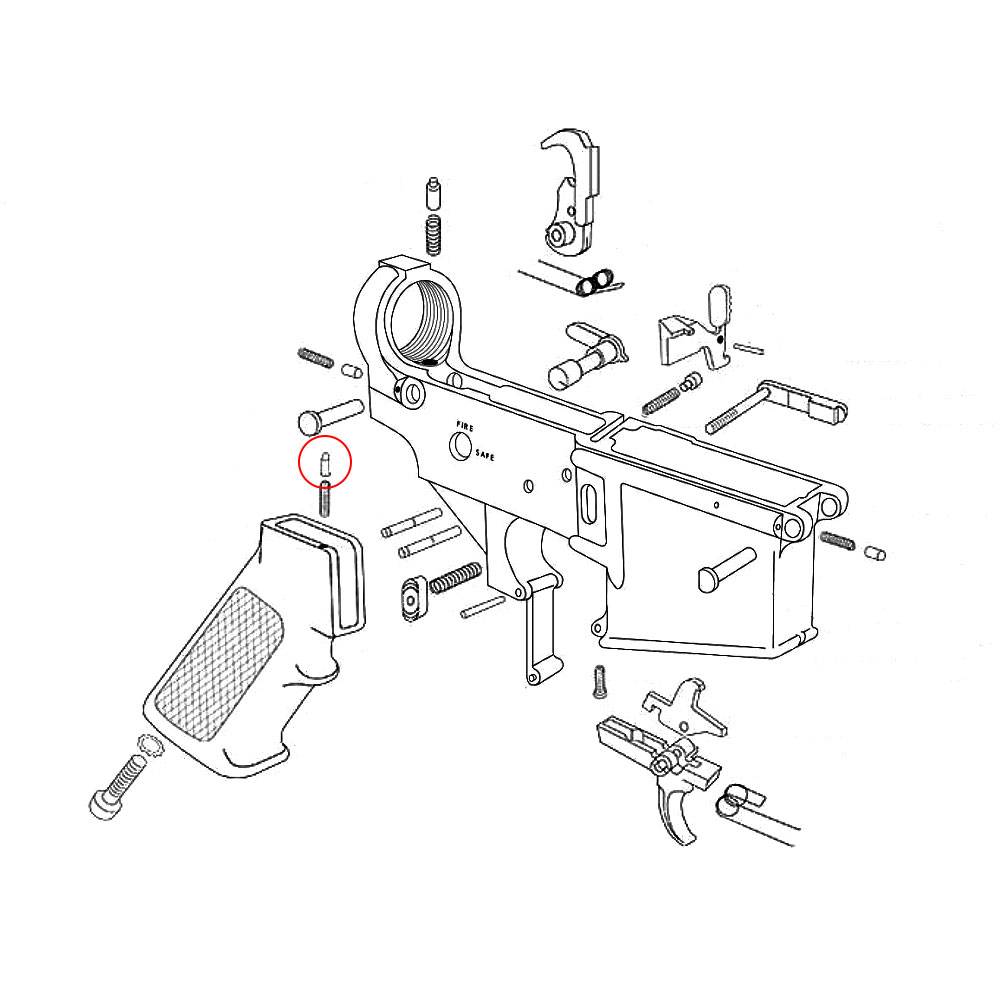 FIRE
SAFE