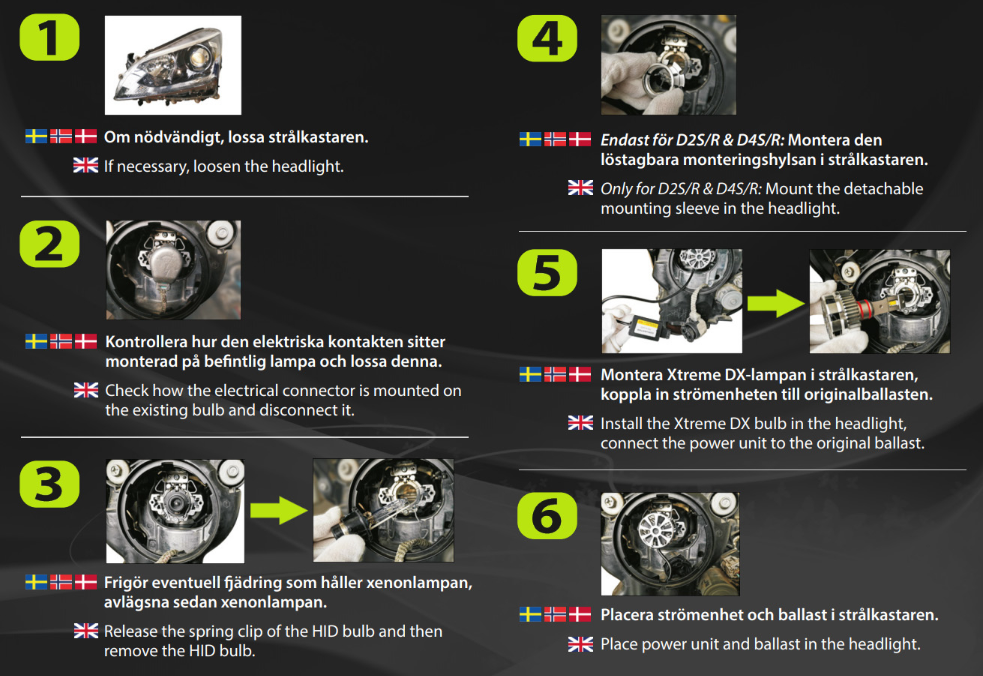 1

Om nödvändigt, lossa strålkastaren.

If necessary, loosen the headlight.

2

Kontrollera hur den elektriska kontakten sitter monterad på befintlig lampa och lossa denna.

Check how the electrical connector is mounted on the existing bulb and disconnect it.

3

Frigör eventuell fjädring som håller xenonlampan, avlägsna sedan xenonlampan.

Release the spring clip of the HID bulb and then remove the HID bulb.

4

Endast för D2S/R & D4S/R: Montera den löstagbara monteringshylsan i strålkastaren.

Only for D2S/R & D4S/R: Mount the detachable mounting sleeve in the headlight.

5

Montera Xtreme DX-lampan i strålkastaren, koppla in strömenheten till originalballasten.

Install the Xtreme DX bulb in the headlight, connect the power unit to the original ballast.

6

Placera strömenhet och ballast i strålkastaren.

Place power unit and ballast in the headlight.