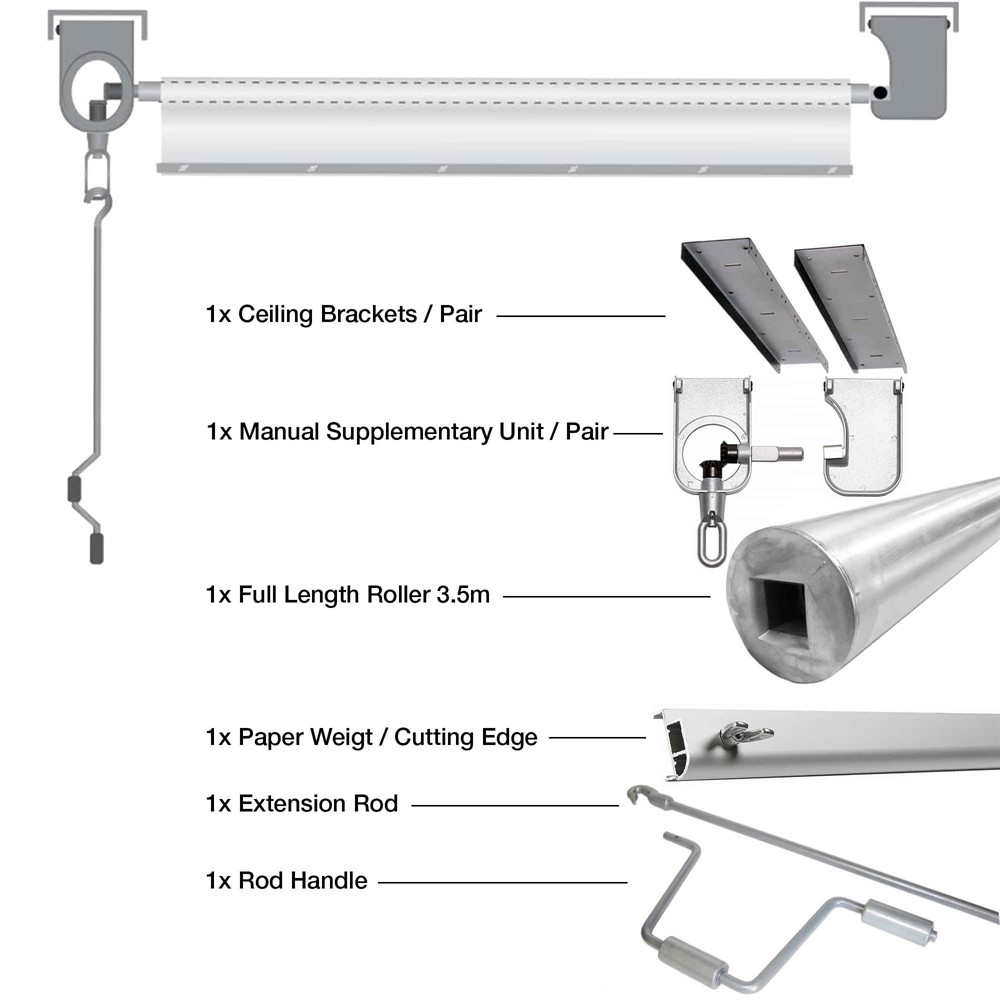 1x Ceiling Brackets / Pair

1x Manual Supplementary Unit / Pair

1x Full Length Roller 3.5m

1x Paper Weigt / Cutting Edge

1x Extension Rod

1x Rod Handle