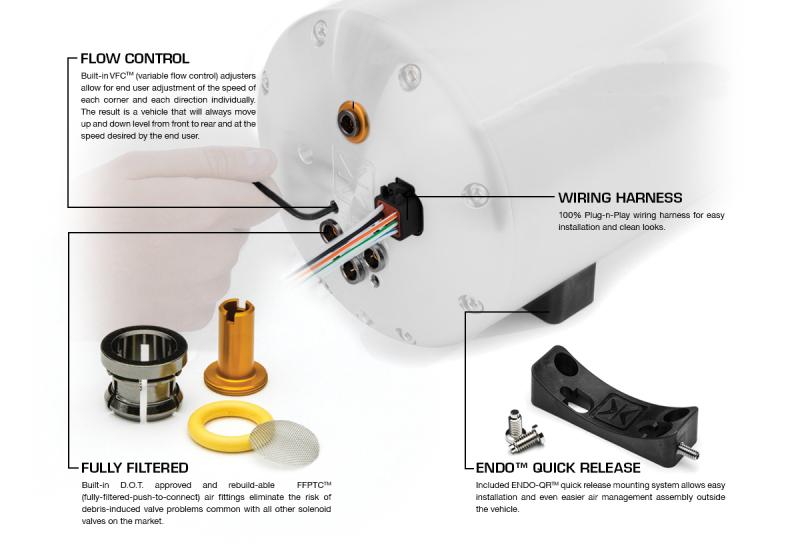 FLOW CONTROL

Built-in VFC™ (variable flow control) adjusters allow for end user adjustment of the speed of each corner and each direction individually. The result is a vehicle that will always move up and down level from front to rear and at the speed desired by the end user.

WIRING HARNESS

100% Plug-n-Play wiring harness for easy installation and clean looks.

FULLY FILTERED

Built-in D.O.T. approved and rebuild-able FFPTC™ (fully-filtered-push-to-connect) air fittings eliminate the risk of debris-induced valve problems common with all other solenoid valves on the market.

ENDO™ QUICK RELEASE

Included ENDO-QR™ quick release mounting system allows easy installation and even easier air management assembly outside the vehicle.