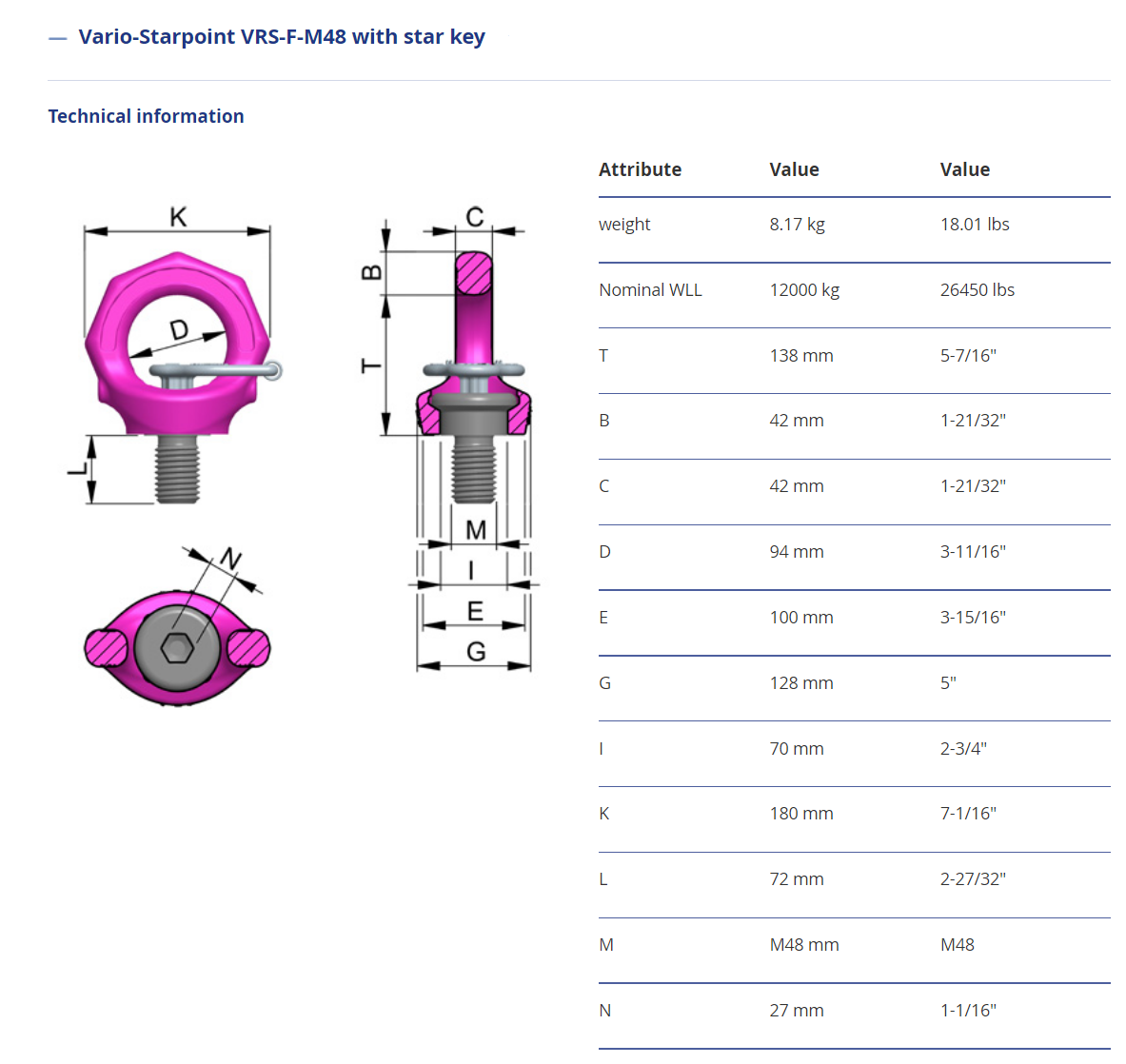 — Vario-Starpoint VRS-F-M48 with star key

Technical information

K
D
L
N
C
B
T
M
I
E
G

| Attribute | Value | Value |
|---|---|---|
| weight | 8.17 kg | 18.01 lbs |
| Nominal WLL | 12000 kg | 26450 lbs |
| T | 138 mm | 5-7/16" |
| B | 42 mm | 1-21/32" |
| C | 42 mm | 1-21/32" |
| D | 94 mm | 3-11/16" |
| E | 100 mm | 3-15/16" |
| G | 128 mm | 5" |
| I | 70 mm | 2-3/4" |
| K | 180 mm | 7-1/16" |
| L | 72 mm | 2-27/32" |
| M | M48 mm | M48 |
| N | 27 mm | 1-1/16" |