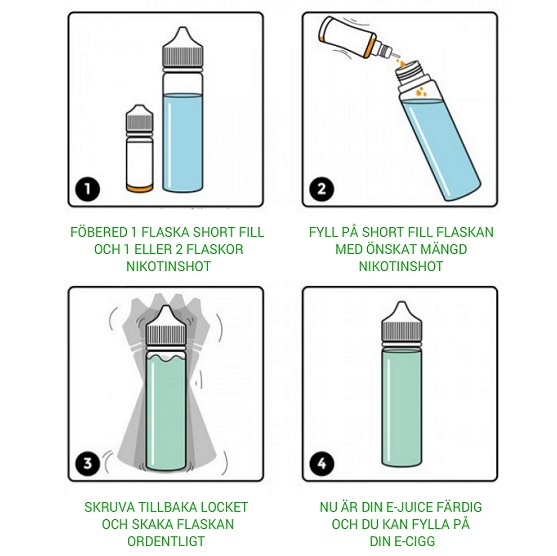 1

FÖBERED 1 FLASKA SHORT FILL OCH 1 ELLER 2 FLASKOR NIKOTINSHOT

2

FYLL PÅ SHORT FILL FLASKAN MED ÖNSKAT MÄNGD NIKOTINSHOT

3

SKRUVA TILLBAKA LOCKET OCH SKAKA FLASKAN ORDENTLIGT

4

NU ÄR DIN E-JUICE FÄRDIG OCH DU KAN FYLLA PÅ DIN E-CIGG