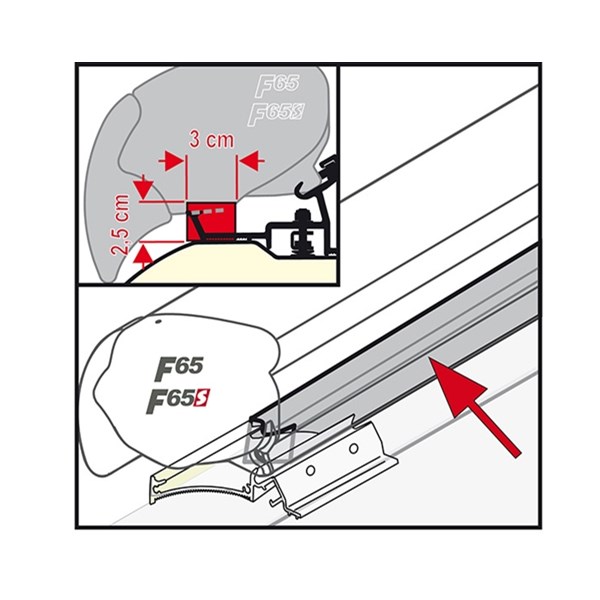 F65
F65S
3 cm
2,5 cm
F65
F65S