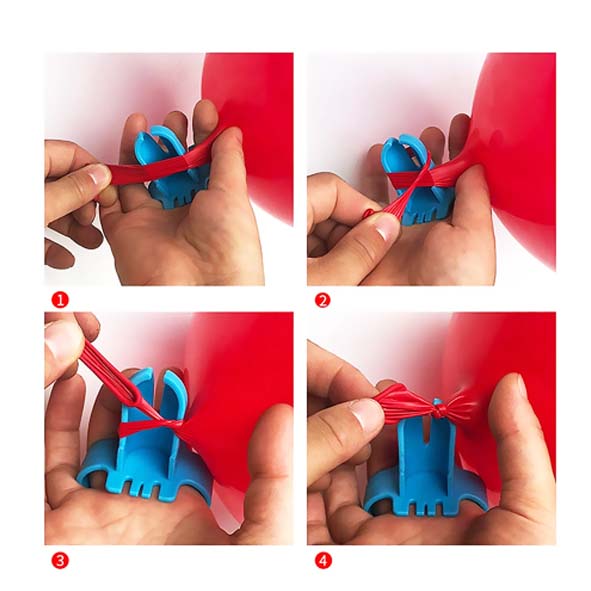 1

2

3

4