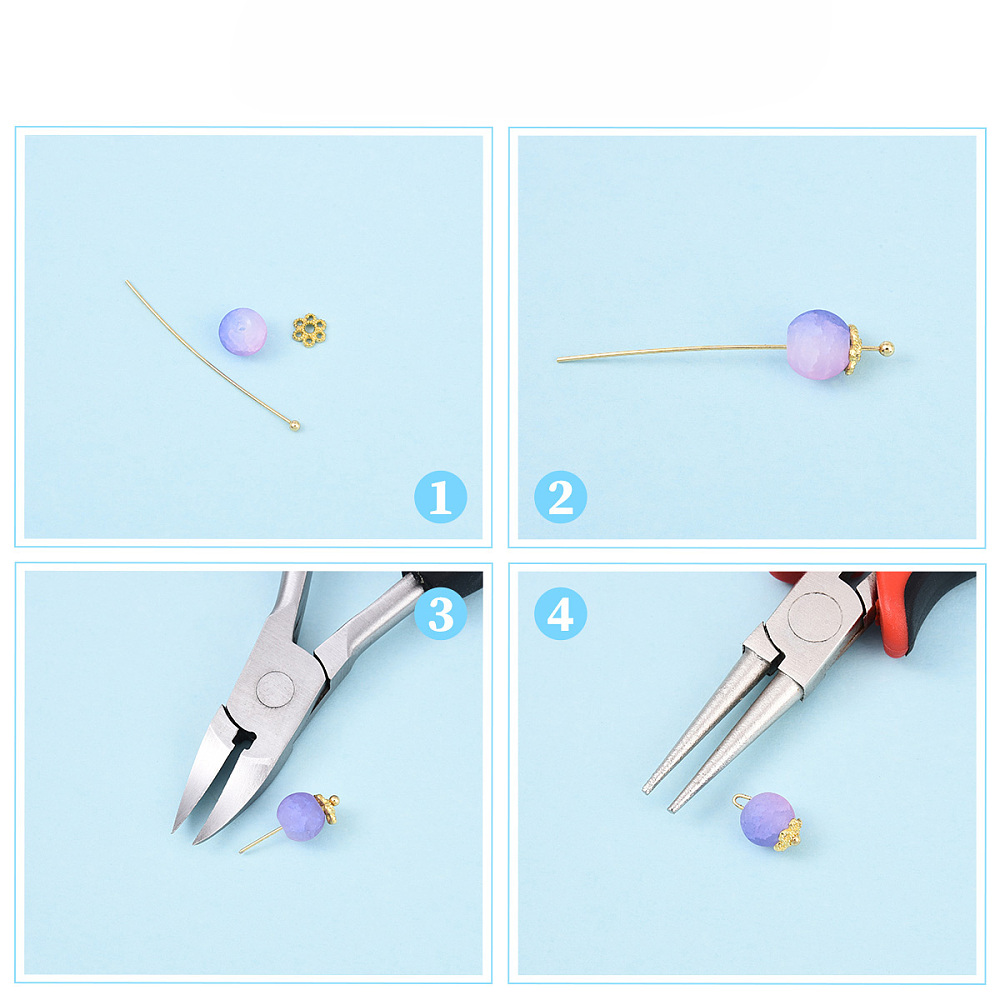 1

2

3

4