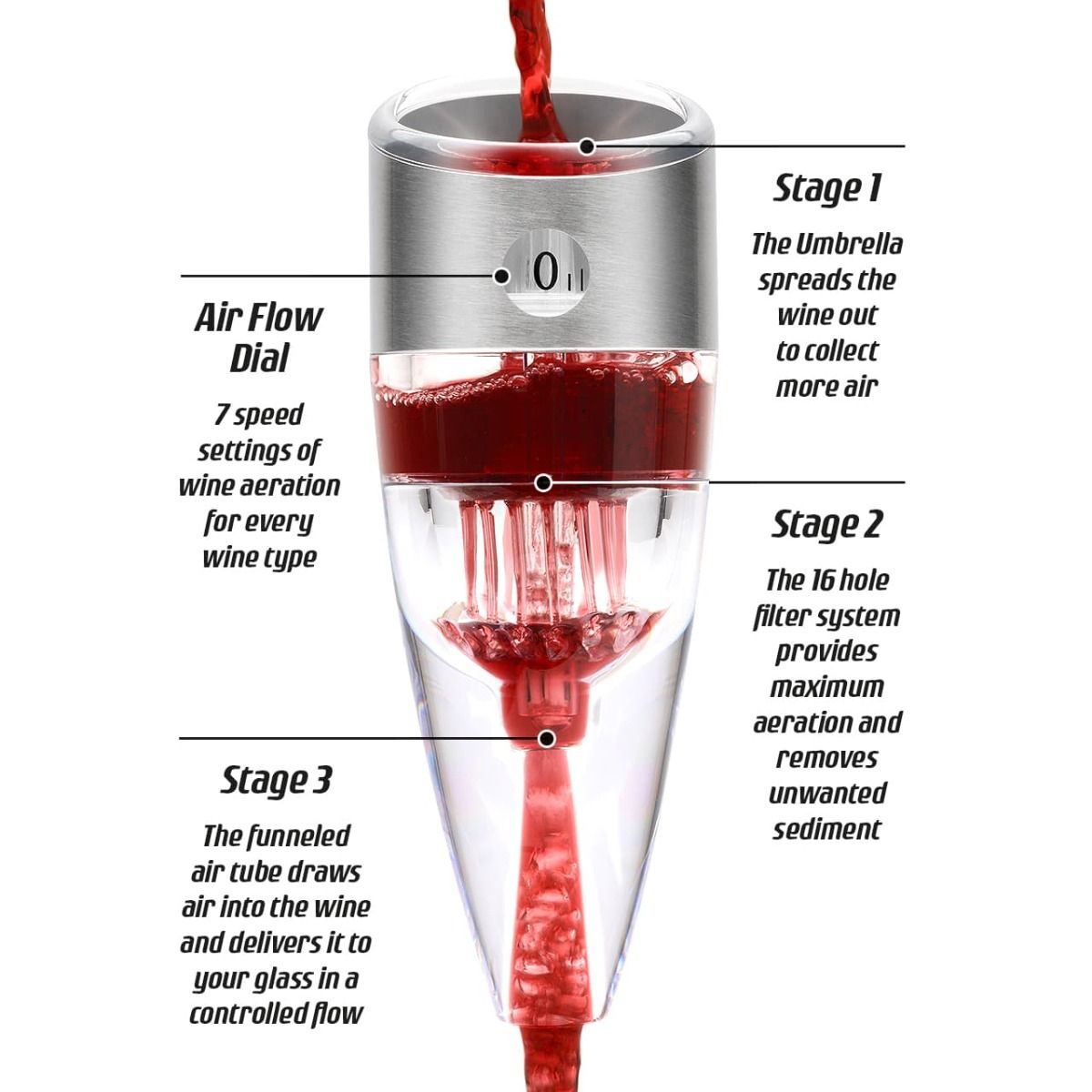 Stage 1

The Umbrella spreads the wine out to collect more air

0

Air Flow Dial

7 speed settings of wine aeration for every wine type

Stage 2

The 16 hole filter system provides maximum aeration and removes unwanted sediment

Stage 3

The funneled air tube draws air into the wine and delivers it to your glass in a controlled flow