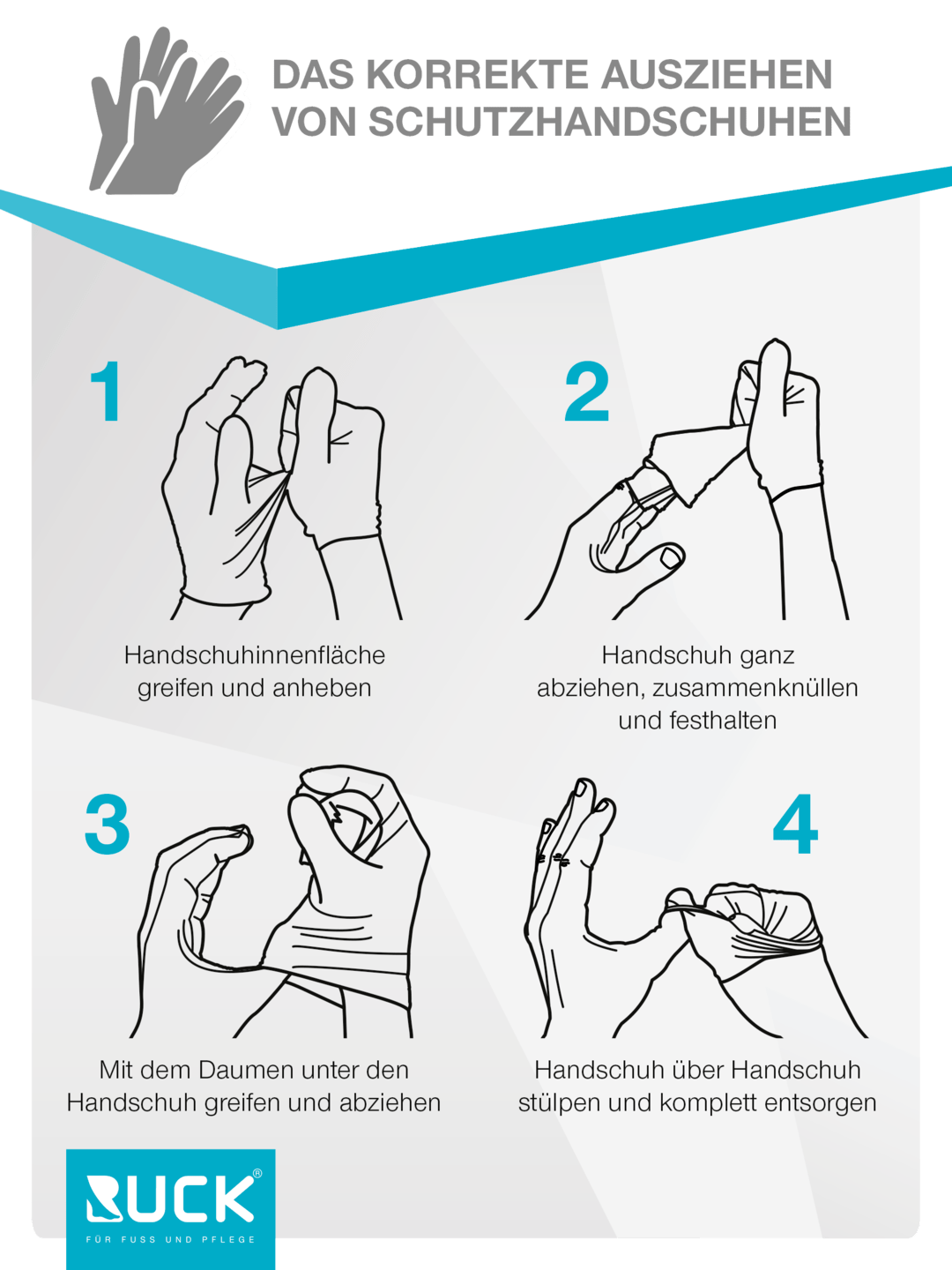 DAS KORREKTE AUSZIEHEN VON SCHUTZHANDSCHUHEN

1

Handschuhinnenfläche greifen und anheben

2

Handschuh ganz abziehen, zusammenknüllen und festhalten

3

Mit dem Daumen unter den Handschuh greifen und abziehen

4

Handschuh über Handschuh stülpen und komplett entsorgen

RUCK®
FÜR FUSS UND PFLEGE