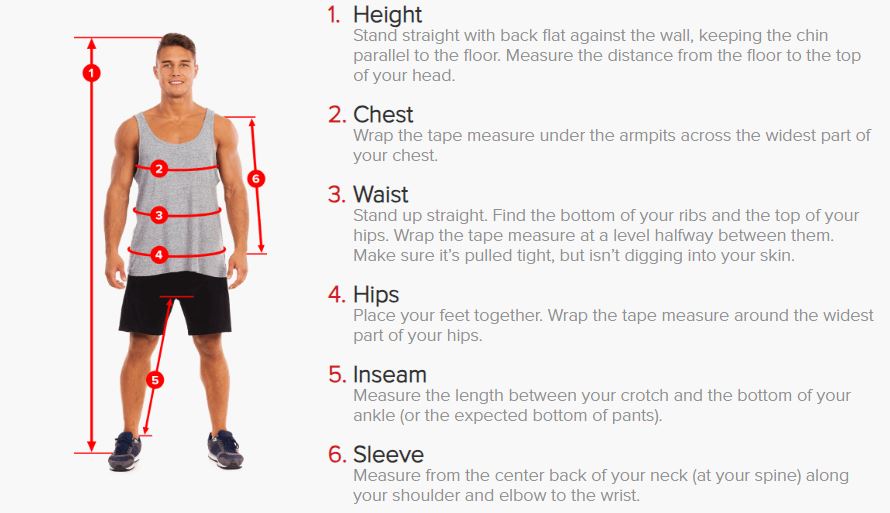 1
2
3
4
5
6

1. Height
Stand straight with back flat against the wall, keeping the chin parallel to the floor. Measure the distance from the floor to the top of your head.

2. Chest
Wrap the tape measure under the armpits across the widest part of your chest.

3. Waist
Stand up straight. Find the bottom of your ribs and the top of your hips. Wrap the tape measure at a level halfway between them. Make sure it's pulled tight, but isn't digging into your skin.

4. Hips
Place your feet together. Wrap the tape measure around the widest part of your hips.

5. Inseam
Measure the length between your crotch and the bottom of your ankle (or the expected bottom of pants).

6. Sleeve
Measure from the center back of your neck (at your spine) along your shoulder and elbow to the wrist.