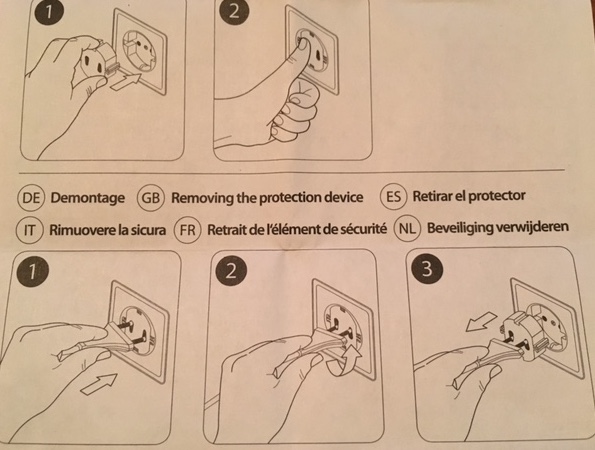 1

2

DE Demontage GB Removing the protection device ES Retirar el protector

IT Rimuovere la sicura FR Retrait de l'élément de sécurité NL Beveiliging verwijderen

1

2

3