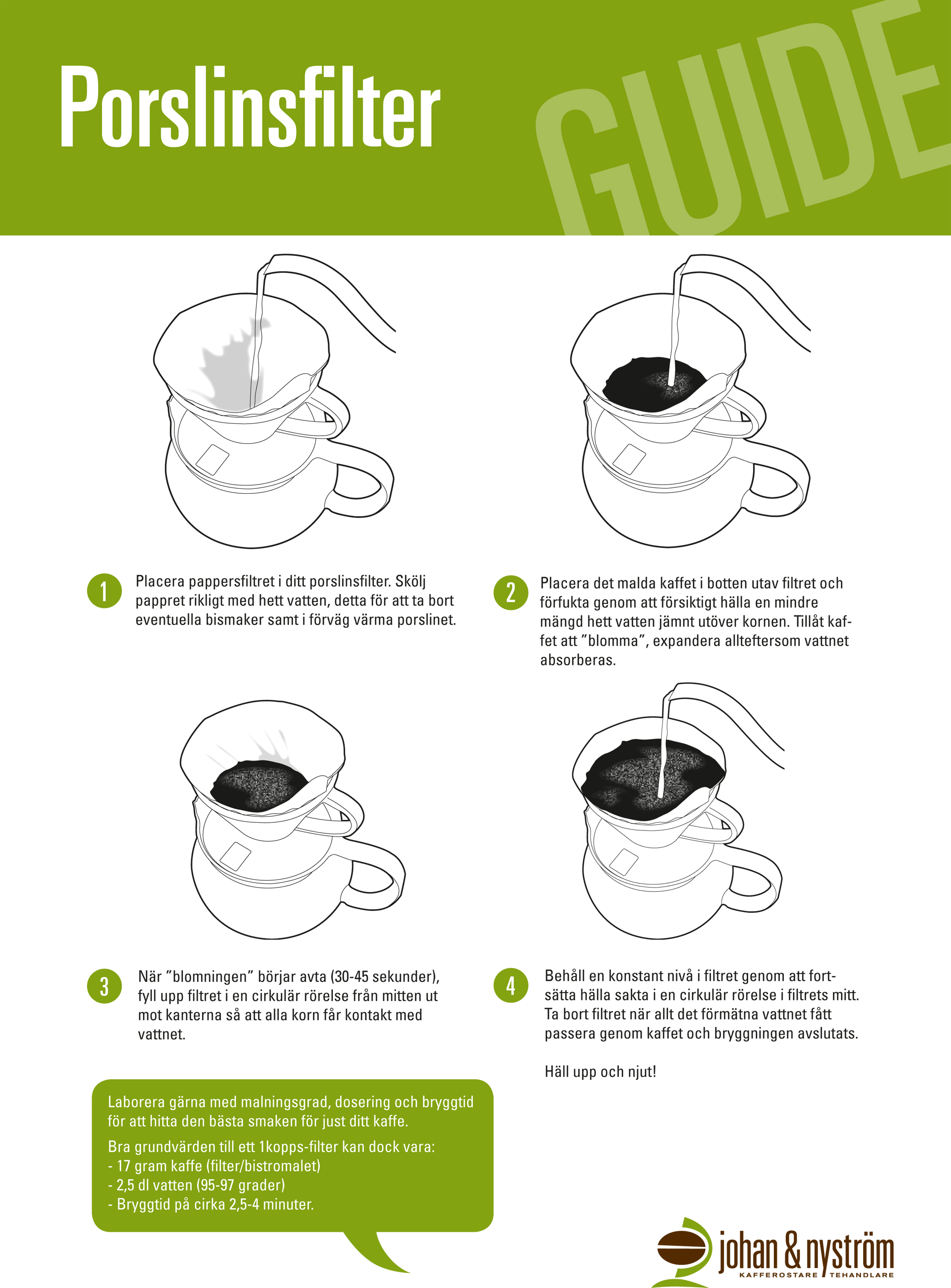 Porslinsfilter

GUIDE

1 Placera pappersfiltret i ditt porslinsfilter. Skölj pappret rikligt med hett vatten, detta för att ta bort eventuella bismaker samt i förväg värma porslinet.

2 Placera det malda kaffet i botten utav filtret och förfukta genom att försiktigt hälla en mindre mängd hett vatten jämnt utöver kornen. Tillåt kaffet att ”blomma”, expandera allteftersom vattnet absorberas.

3 När ”blomningen” börjar avta (30-45 sekunder), fyll upp filtret i en cirkulär rörelse från mitten ut mot kanterna så att alla korn får kontakt med vattnet.

4 Behåll en konstant nivå i filtret genom att fortsätta hälla sakta i en cirkulär rörelse i filtrets mitt. Ta bort filtret när allt det förmätna vattnet fått passera genom kaffet och bryggningen avslutats.

Häll upp och njut!

Laborera gärna med malningsgrad, dosering och bryggtid för att hitta den bästa smaken för just ditt kaffe.

Bra grundvärden till ett 1kopps-filter kan dock vara:
- 17 gram kaffe (filter/bistromalet)
- 2,5 dl vatten (95-97 grader)
- Bryggtid på cirka 2,5-4 minuter.

johan & nyström
KAFFEROSTARE TEHANDLARE