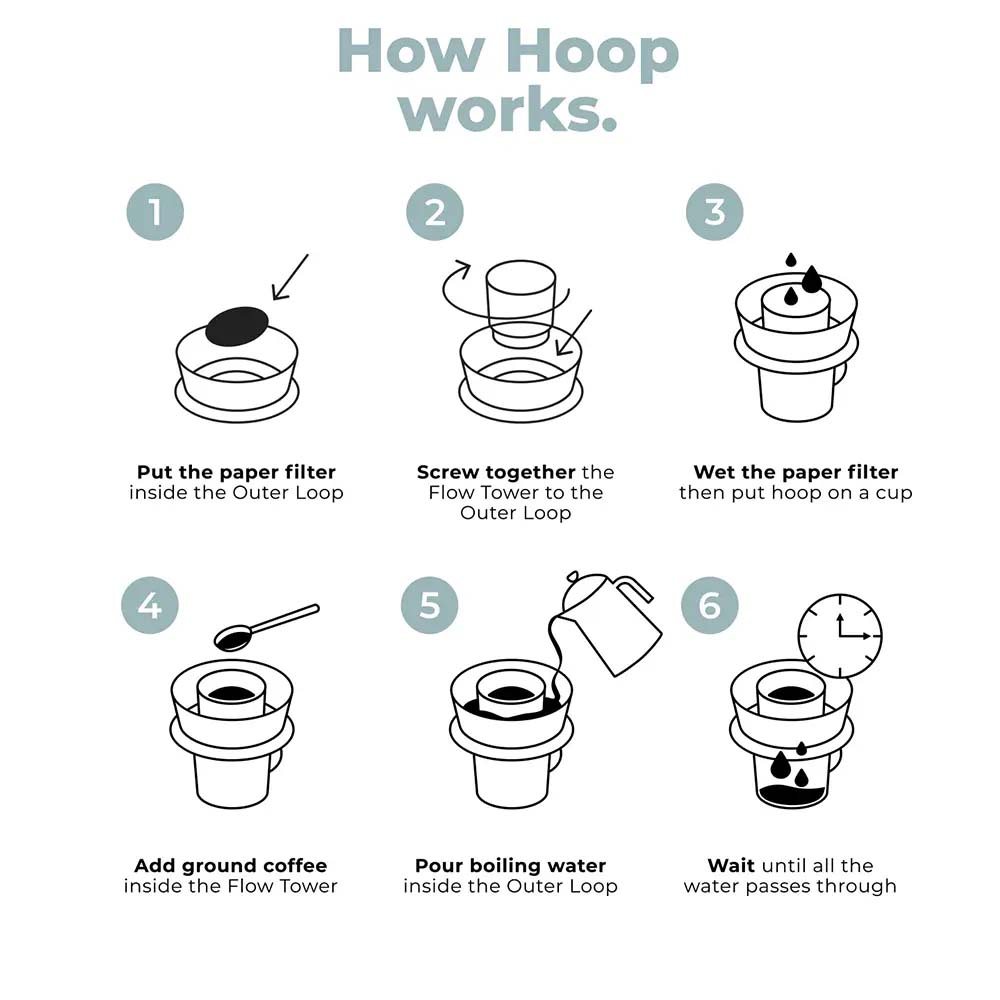 How Hoop works.

1

Put the paper filter inside the Outer Loop

2

Screw together the Flow Tower to the Outer Loop

3

Wet the paper filter then put hoop on a cup

4

Add ground coffee inside the Flow Tower

5

Pour boiling water inside the Outer Loop

6

Wait until all the water passes through