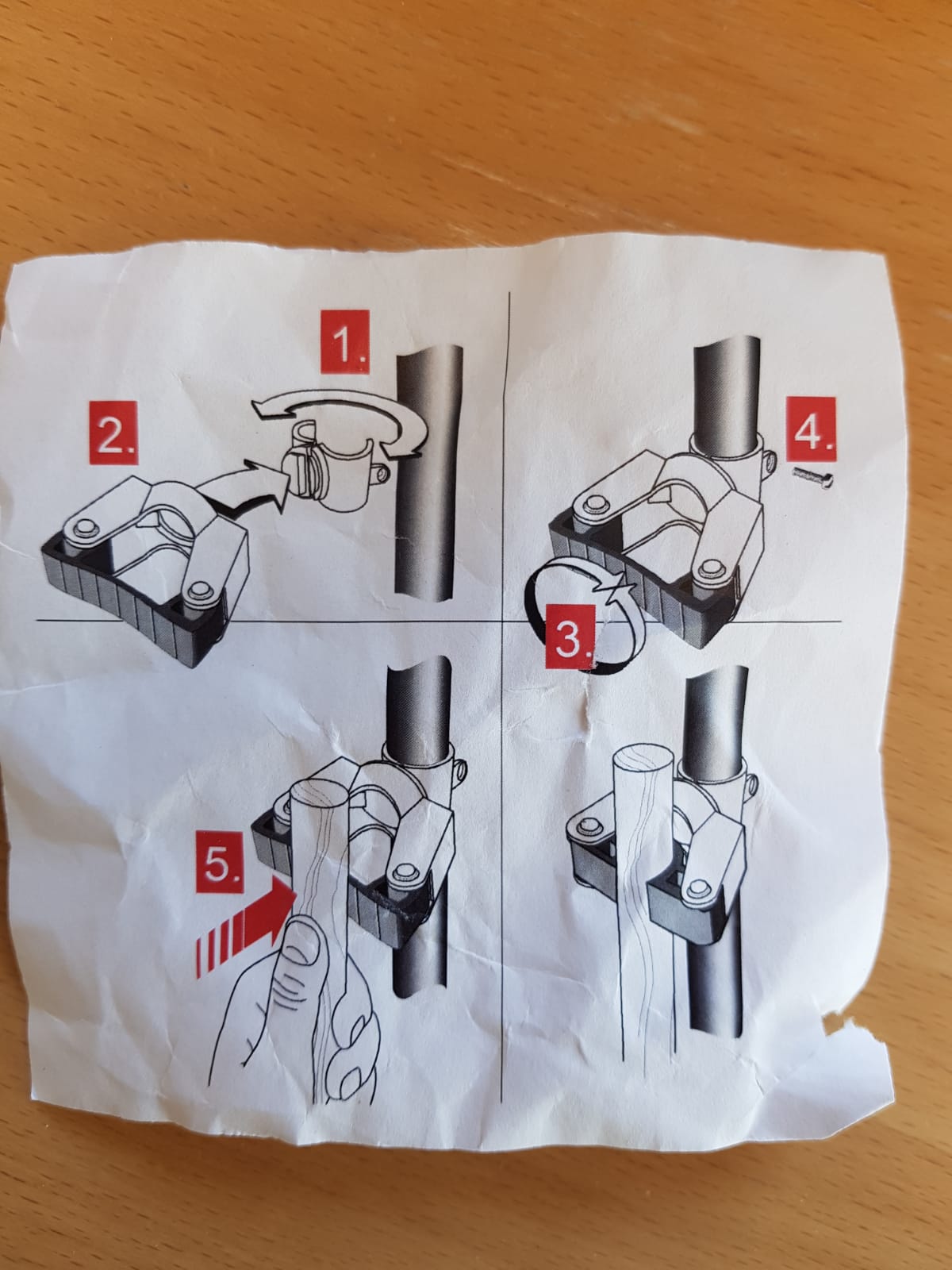 1.

2.

4.

3.

5.