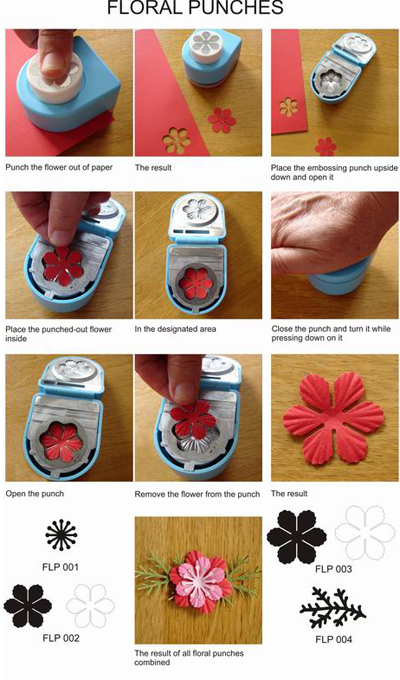 FLORAL PUNCHES

Punch the flower out of paper

The result

Place the embossing punch upside down and open it

Place the punched-out flower inside

In the designated area

Close the punch and turn it while pressing down on it

Open the punch

Remove the flower from the punch

The result

FLP 001

FLP 002

The result of all floral punches combined

FLP 003

FLP 004