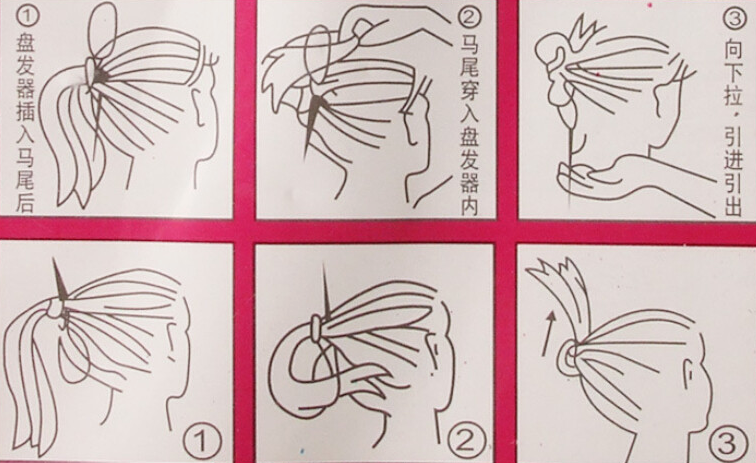 ①盘发器插入马尾后

②马尾穿入盘发器内

③向下拉,引进引出

①

②

③