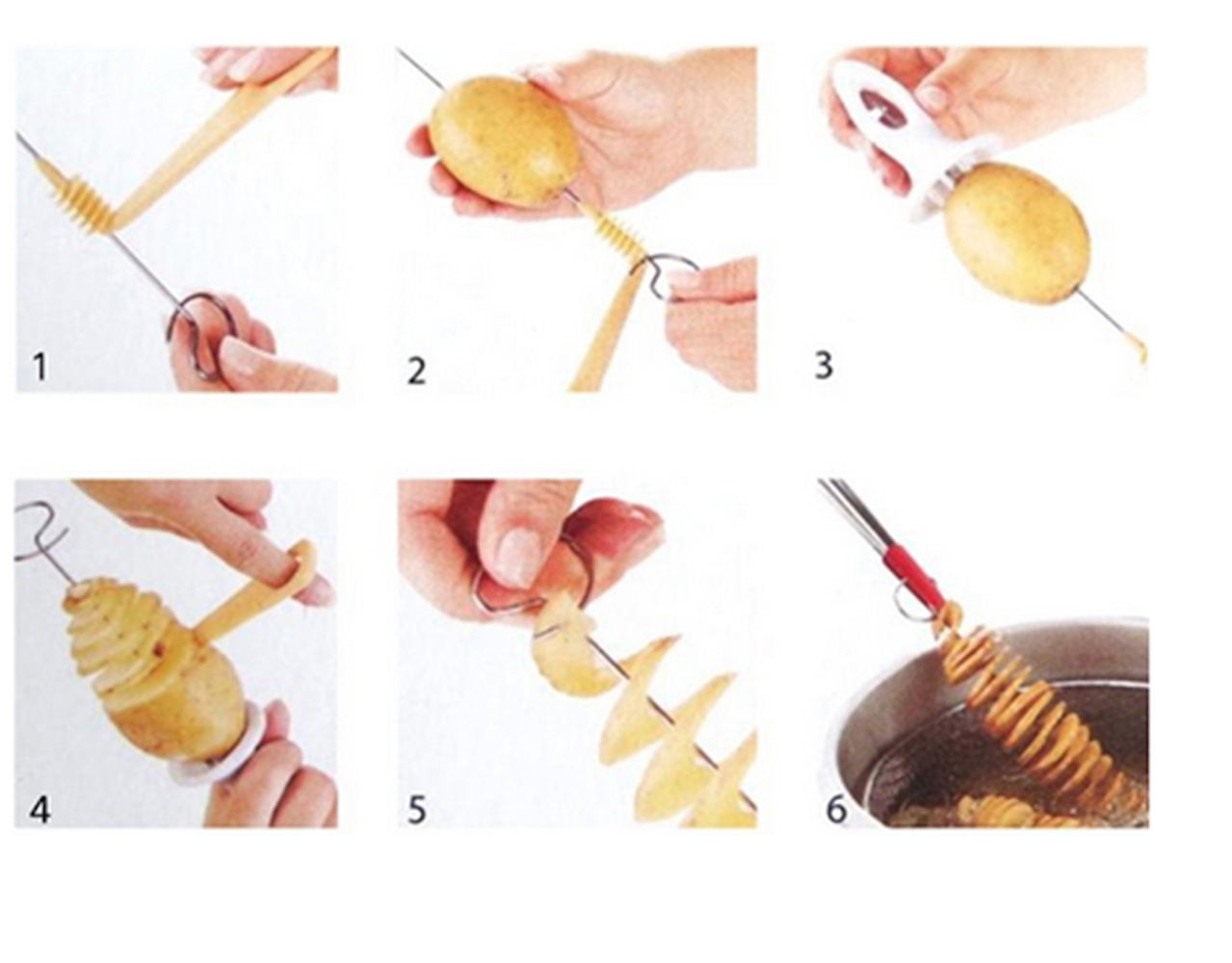 1

2

3

4

5

6