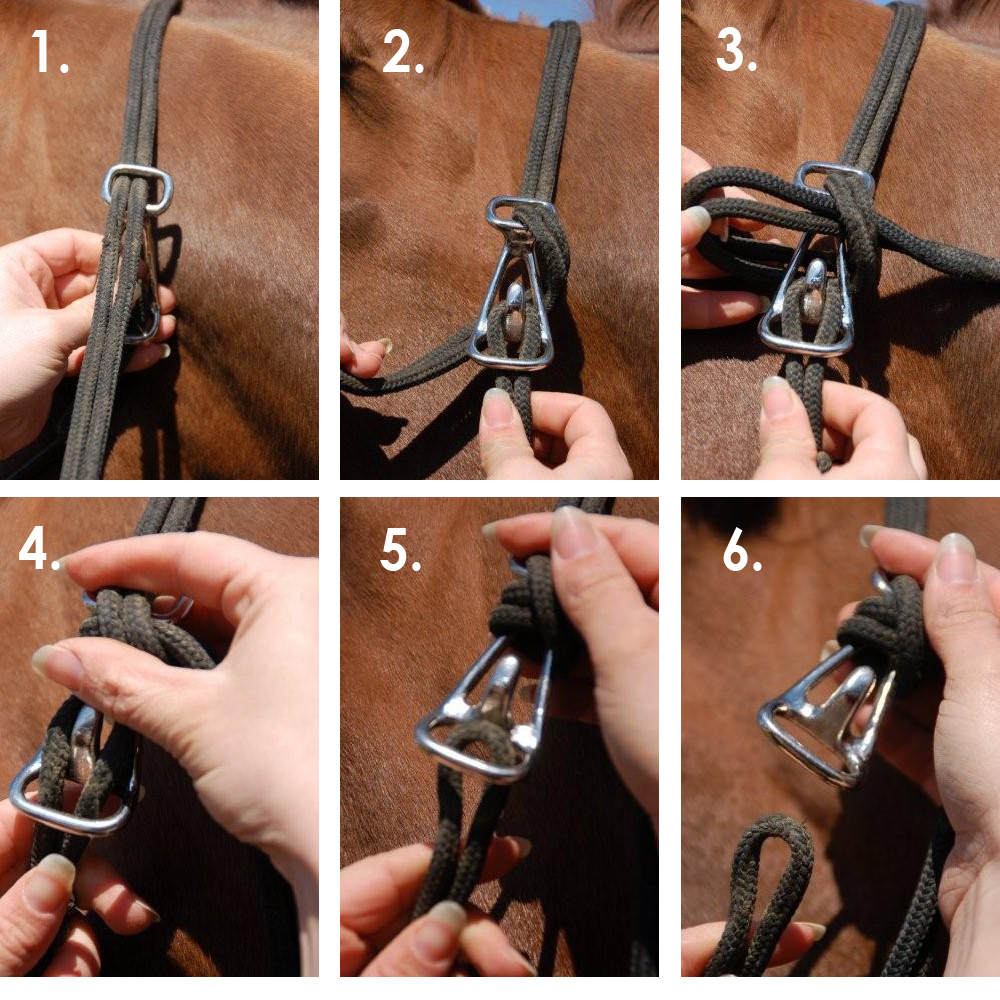 1.

2.

3.

4.

5.

6.