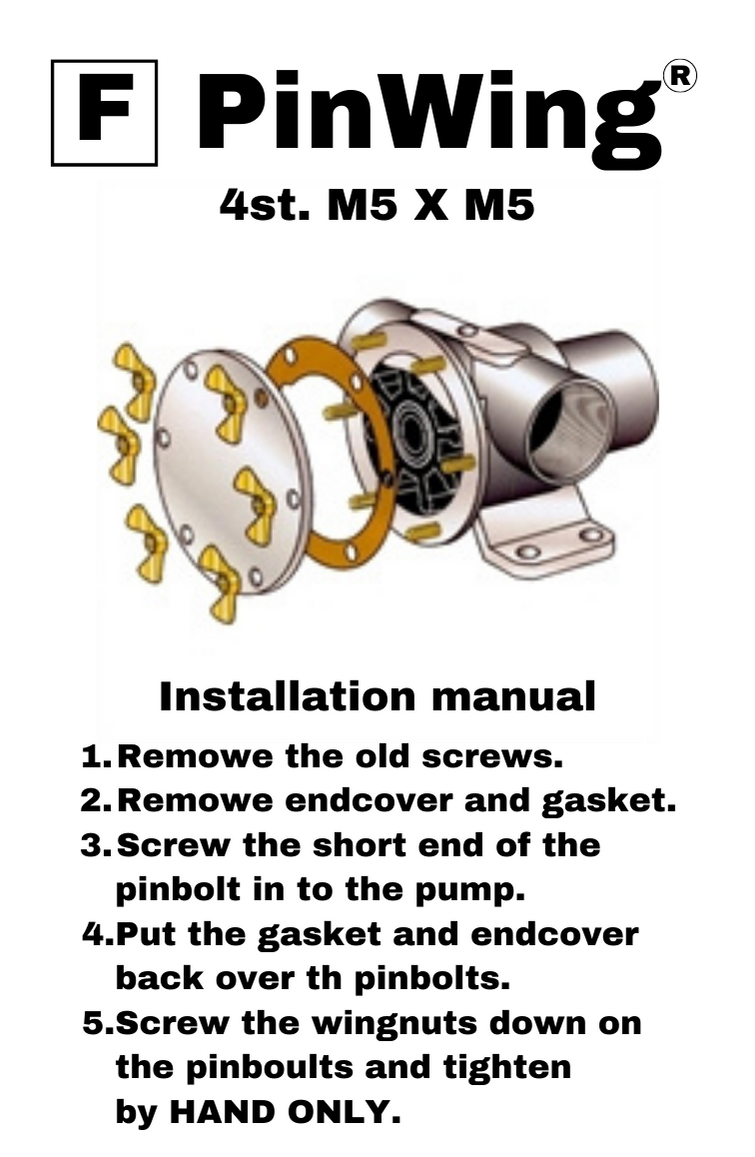 F PinWing®

4st. M5 X M5

Installation manual

1. Remowe the old screws.
2. Remowe endcover and gasket.
3. Screw the short end of the pinbolt in to the pump.
4. Put the gasket and endcover back over th pinbolts.
5. Screw the wingnuts down on the pinboults and tighten by HAND ONLY.