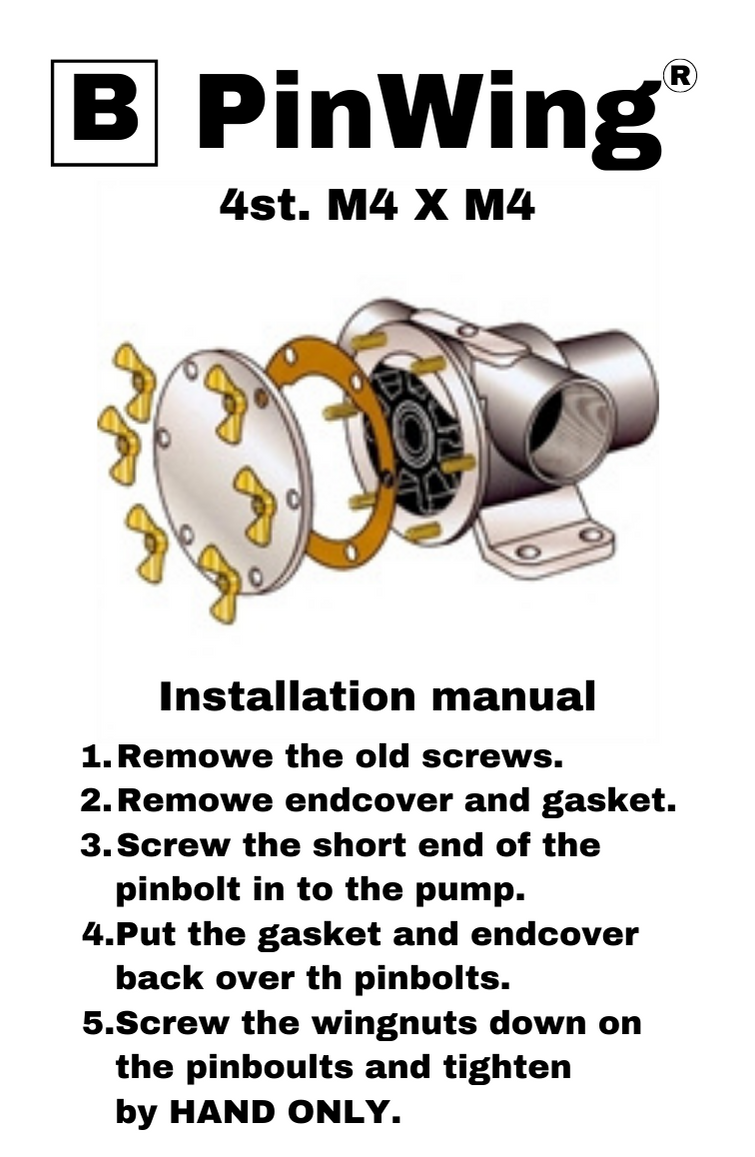 B PinWing®

4st. M4 X M4

Installation manual

1. Remowe the old screws.
2. Remowe endcover and gasket.
3. Screw the short end of the pinbolt in to the pump.
4. Put the gasket and endcover back over th pinbolts.
5. Screw the wingnuts down on the pinboults and tighten by HAND ONLY.