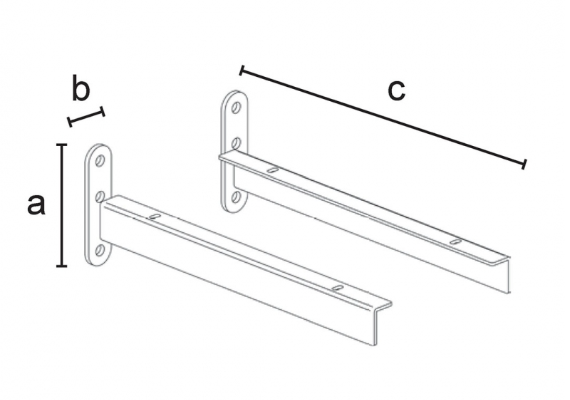 b
c
a