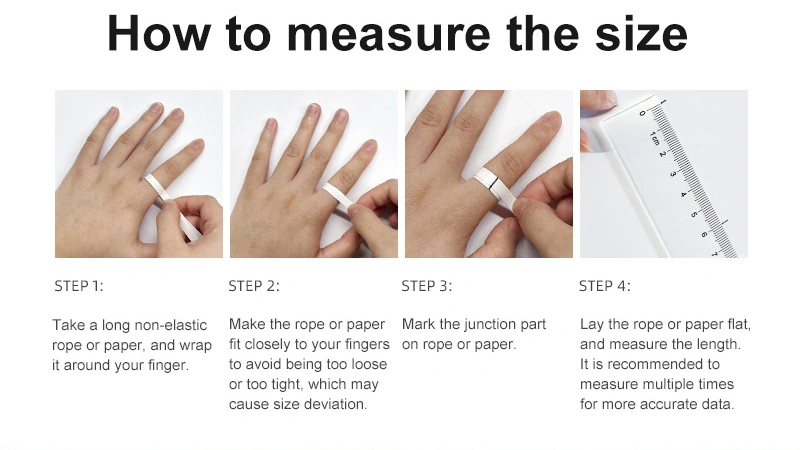 How to measure the size

0 1cm 2 3 4 5 6 7

STEP 1:

Take a long non-elastic rope or paper, and wrap it around your finger.

STEP 2:

Make the rope or paper fit closely to your fingers to avoid being too loose or too tight, which may cause size deviation.

STEP 3:

Mark the junction part on rope or paper.

STEP 4:

Lay the rope or paper flat, and measure the length. It is recommended to measure multiple times for more accurate data.